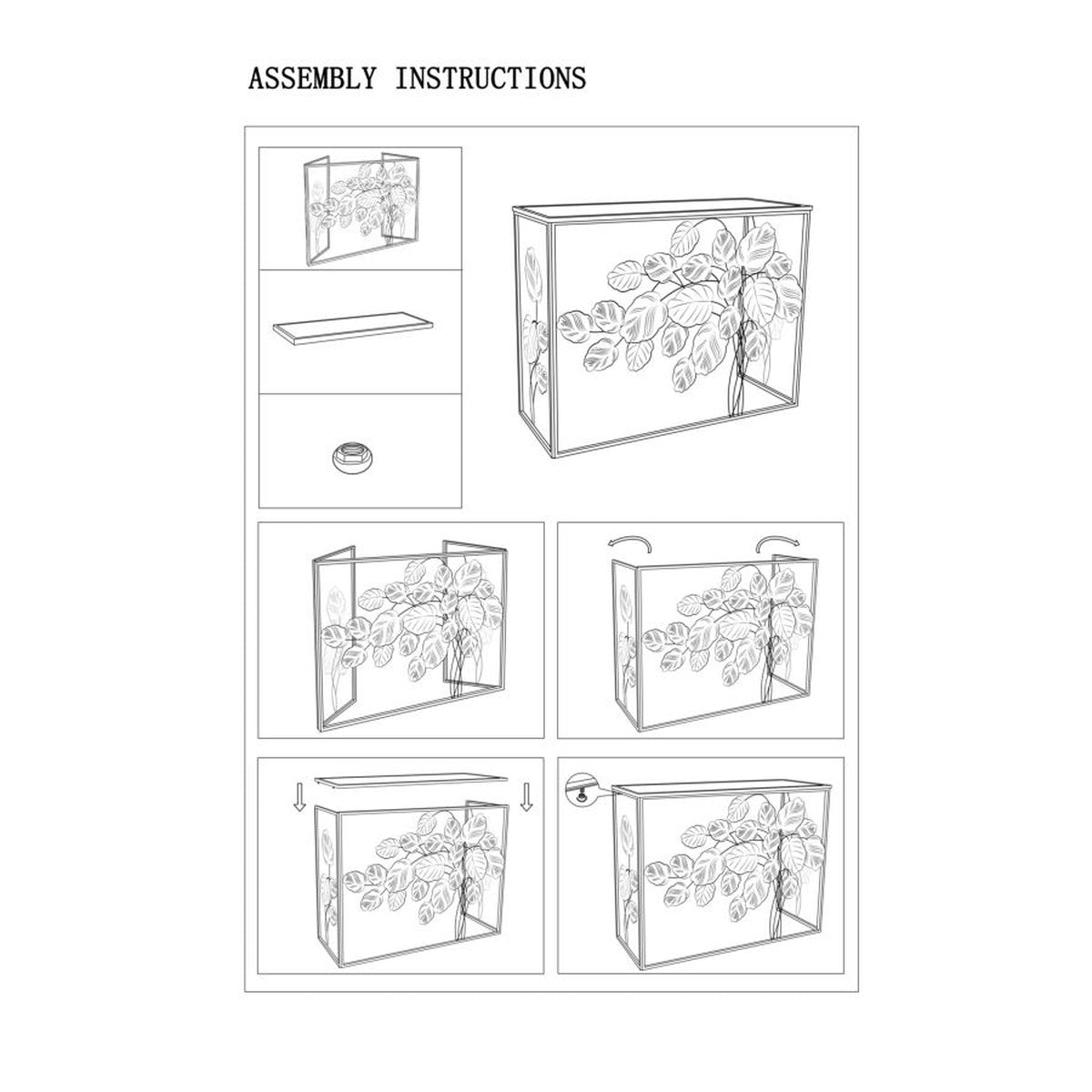 ASSEMBLY INSTRUCTIONS