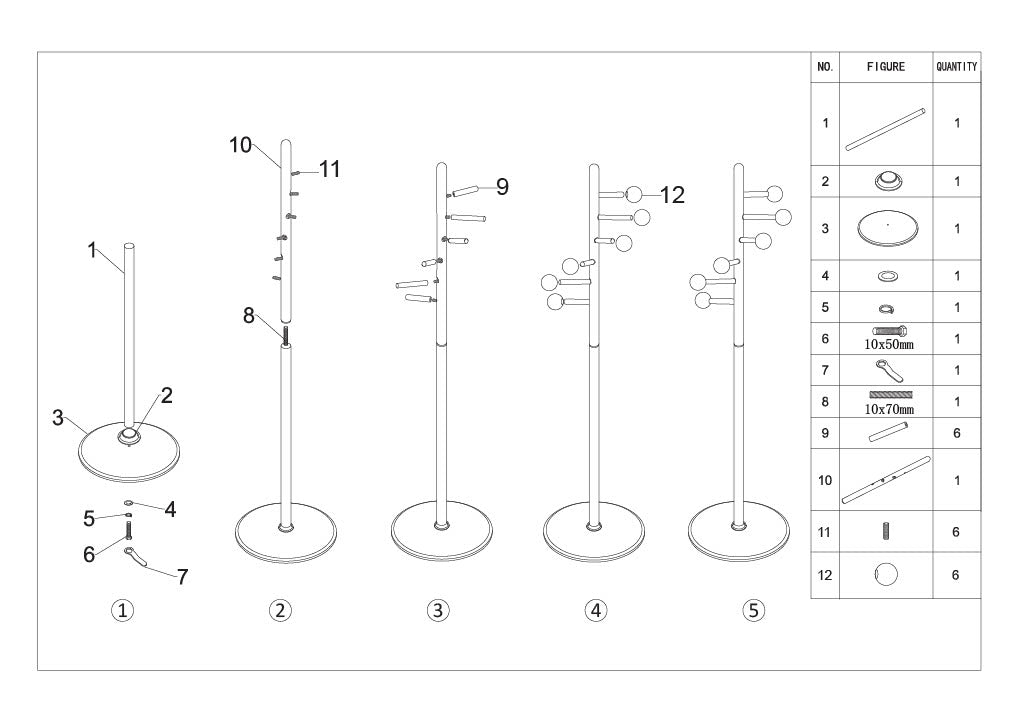 1
2
3
4
5
6
7
①

10
11
8
②

9
③

12
④

⑤

| NO. | FIGURE | QUANTITY |
|---|---|---|
| 1 | | 1 |
| 2 | | 1 |
| 3 | | 1 |
| 4 | | 1 |
| 5 | | 1 |
| 6 | 10x50mm | 1 |
| 7 | | 1 |
| 8 | 10x70mm | 1 |
| 9 | | 6 |
| 10 | | 1 |
| 11 | | 6 |
| 12 | | 6 |