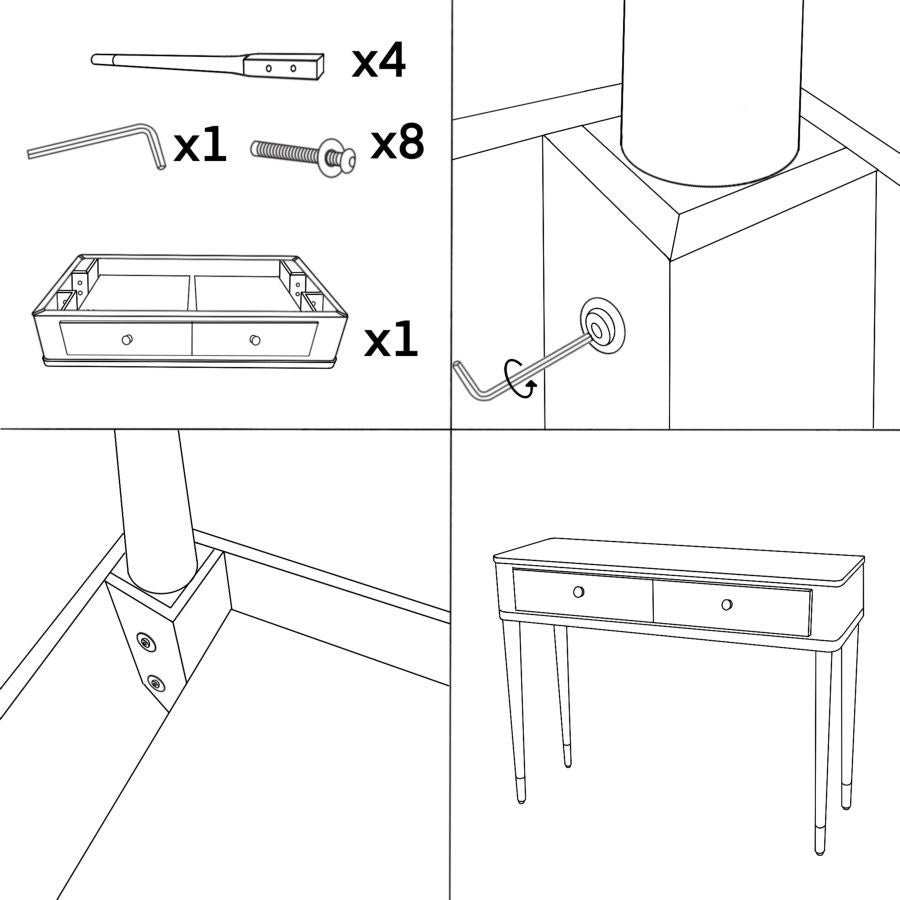 x4
x1
x8
x1