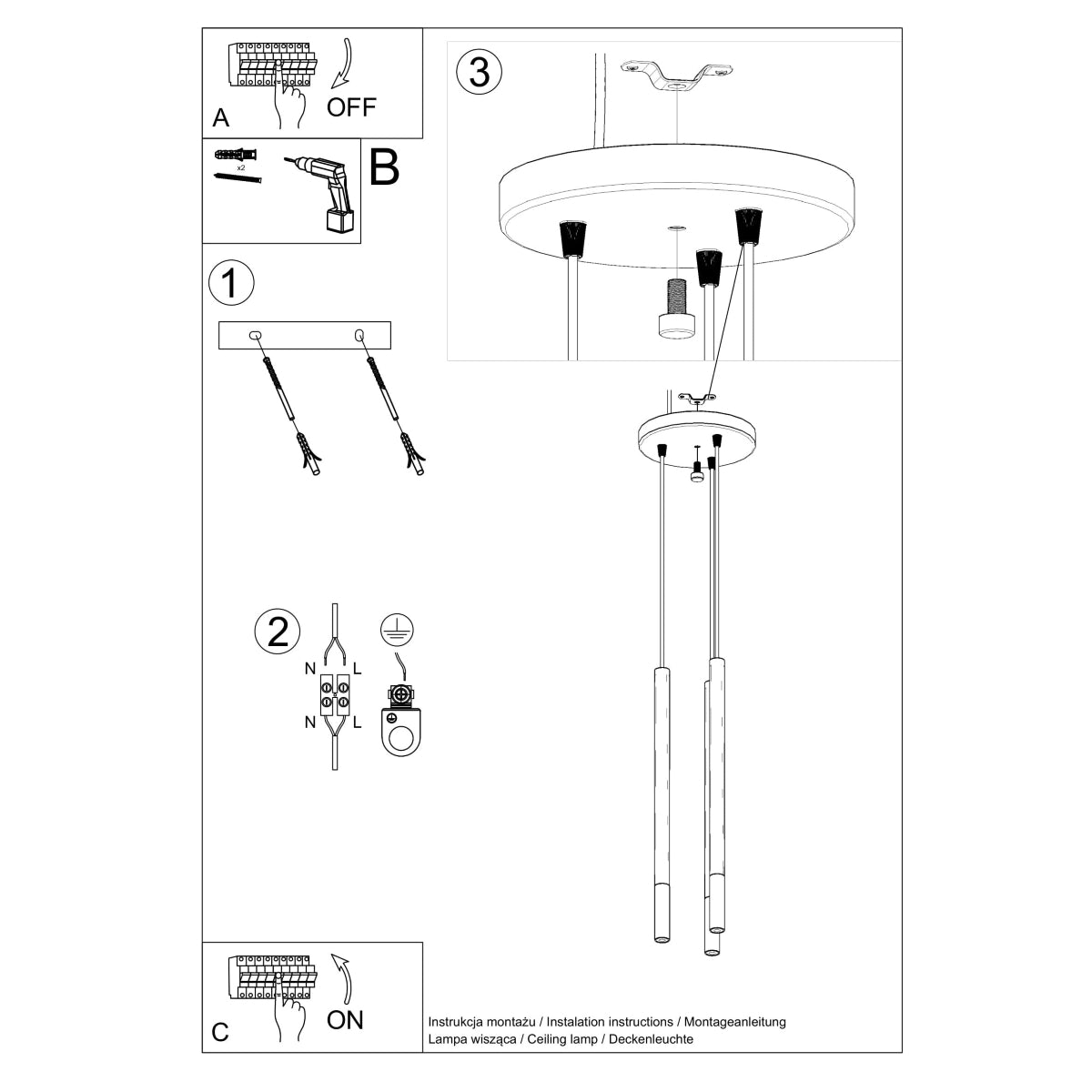 A
OFF

x2
B

1

2
N L
N L

3

C
ON

Instrukcja montażu / Instalation instructions / Montageanleitung
Lampa wisząca / Ceiling lamp / Deckenleuchte