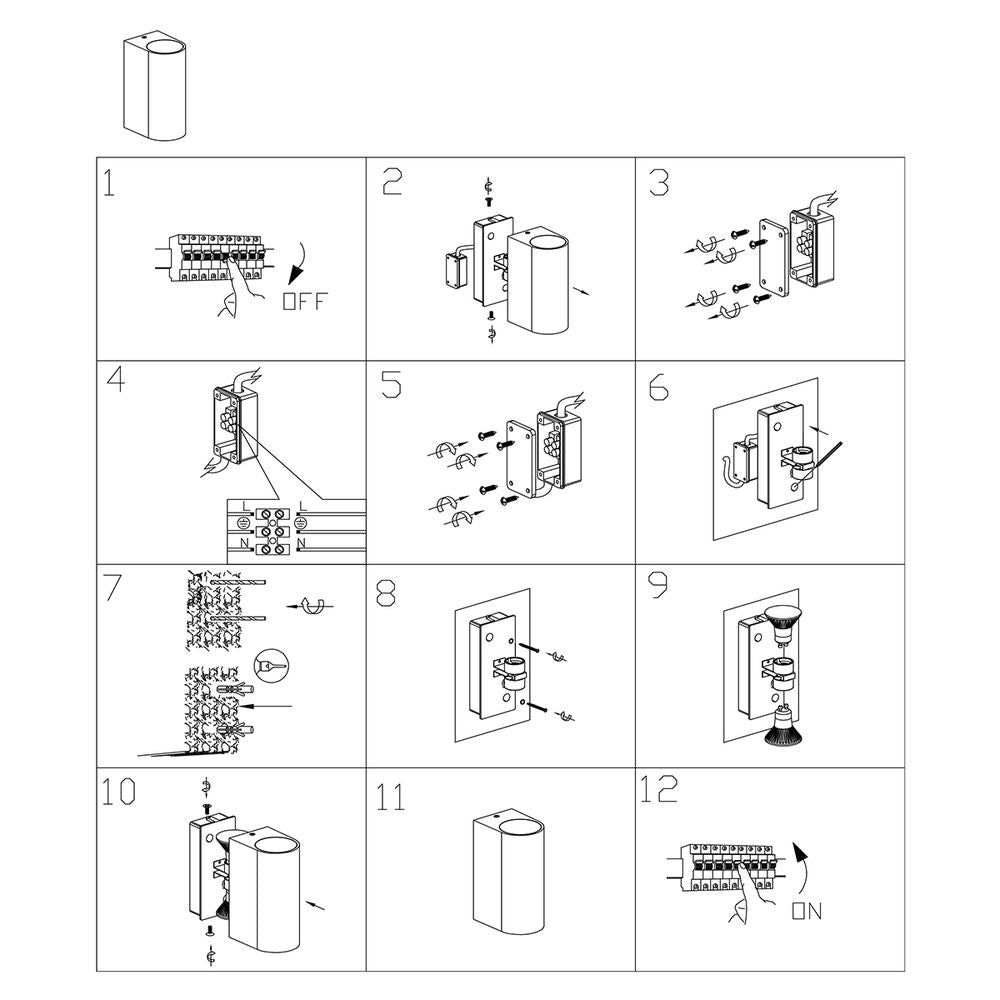 1
OFF
2
3
4
L
L
N
N
5
6
7
8
9
10
11
12
ON