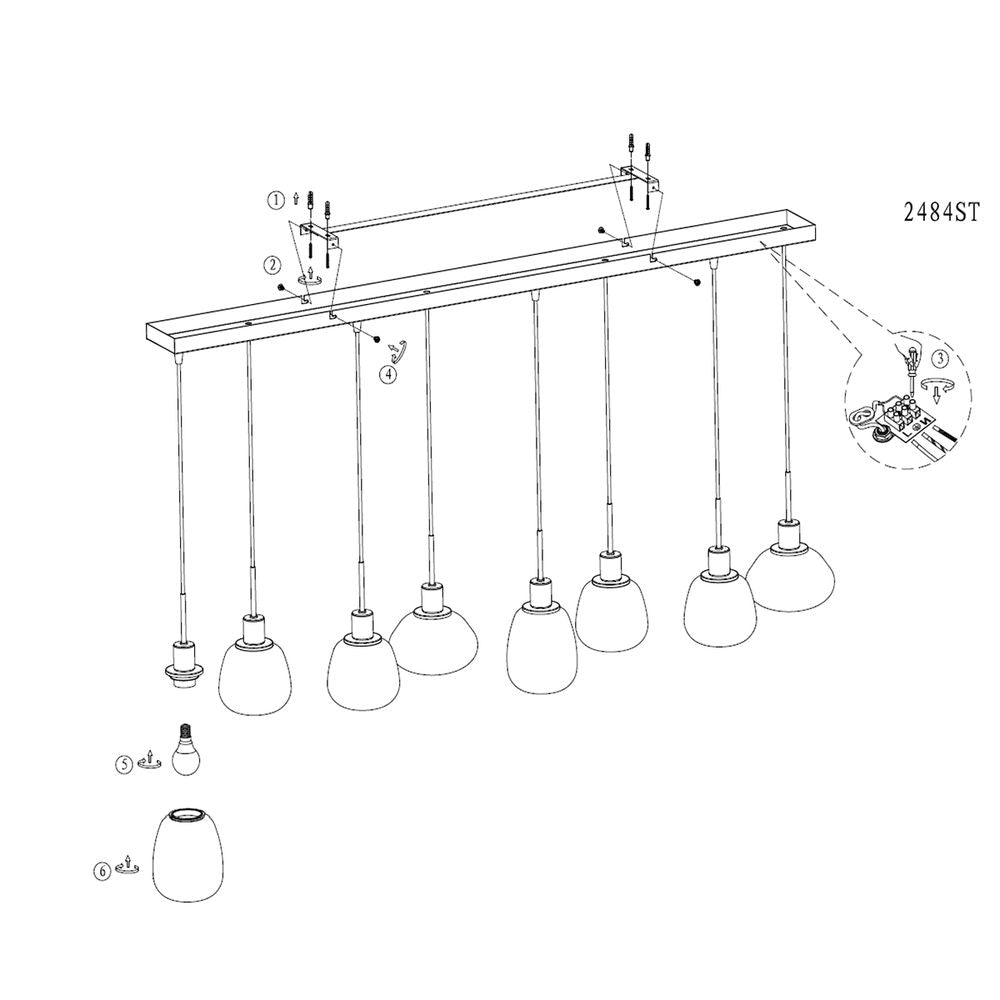 2484ST

①

②

③

④

⑤

⑥