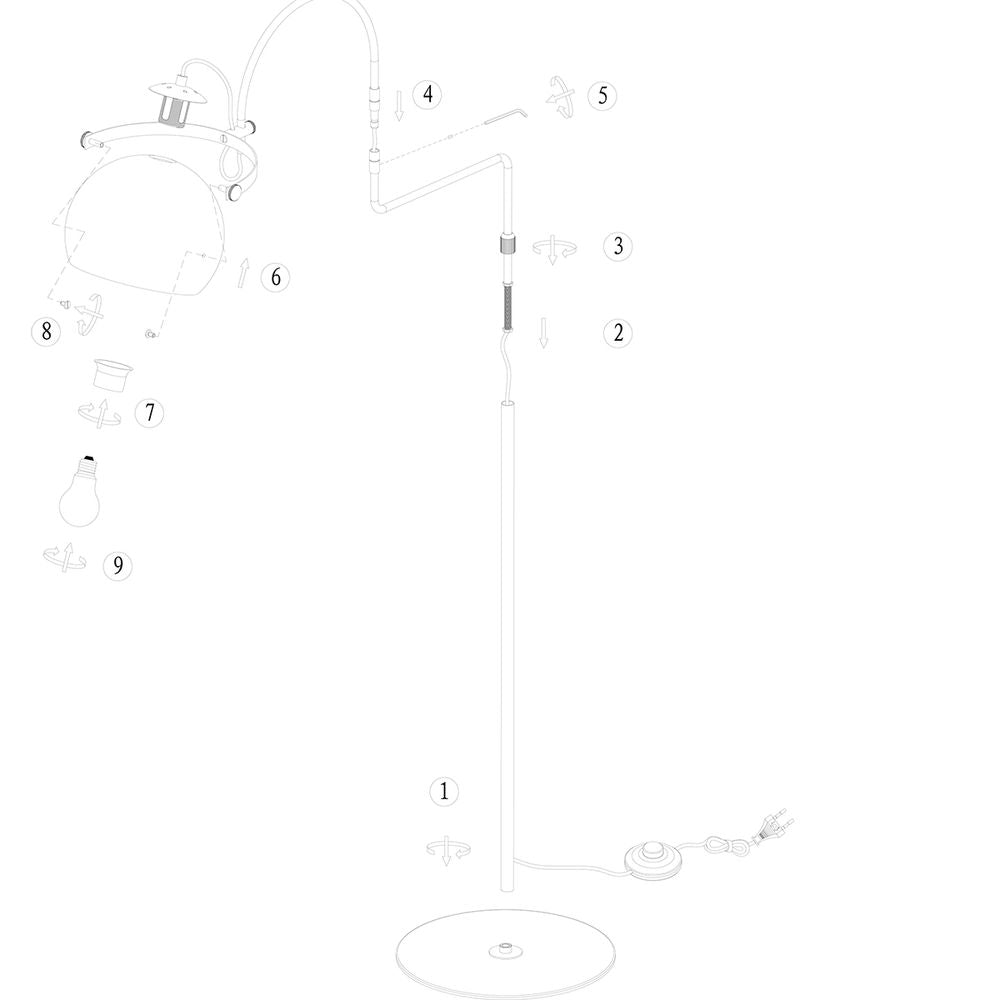 4
5
3
6
2
8
7
9
1