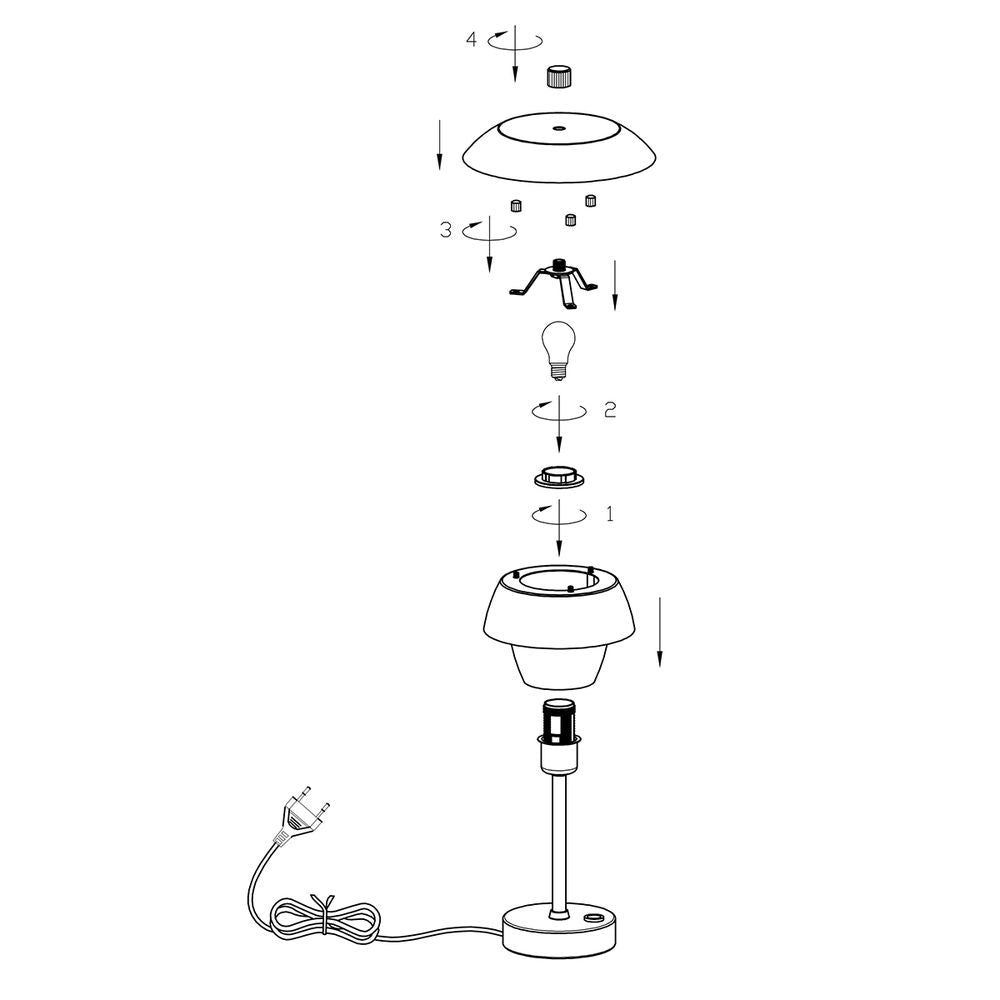 4

3

2

1