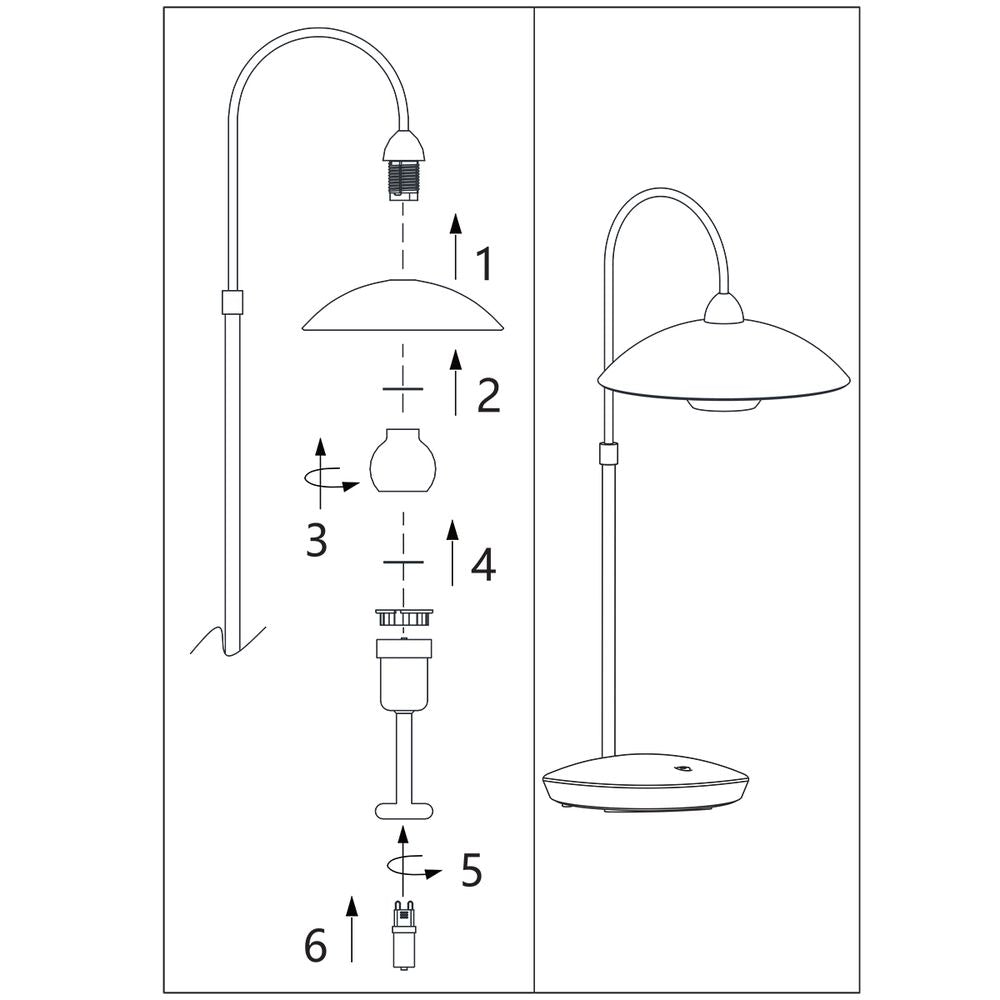 1
2
3
4
5
6