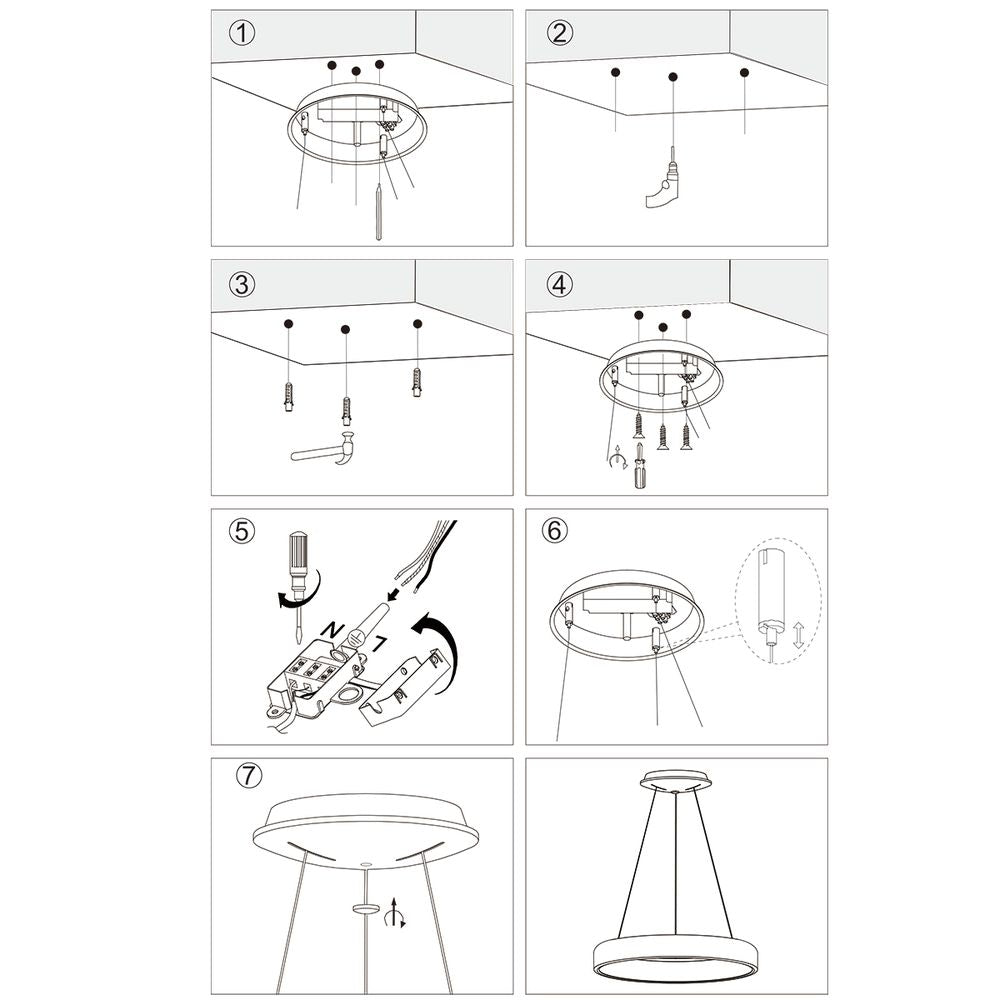 ①

②

③

④

⑤

N

L

⑥

⑦