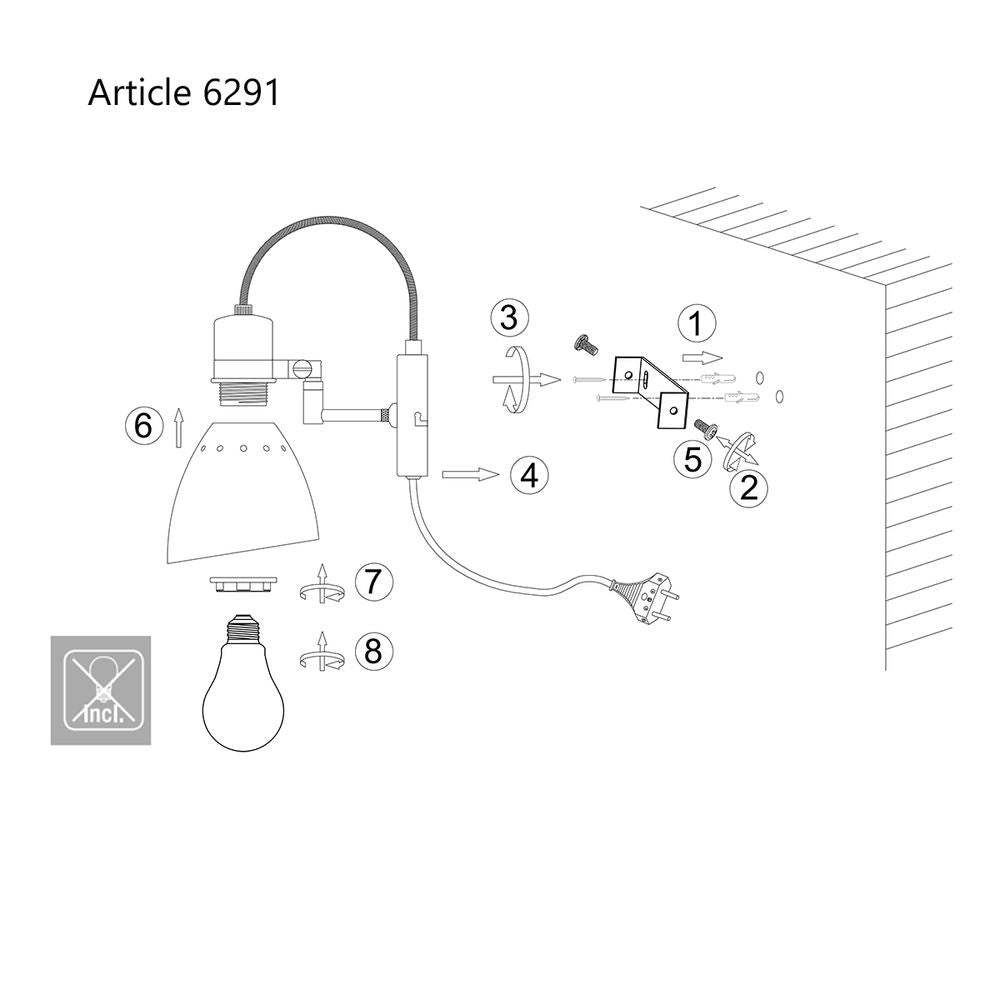 Article 6291

3

1

6

5

2

4

7

8

incl.