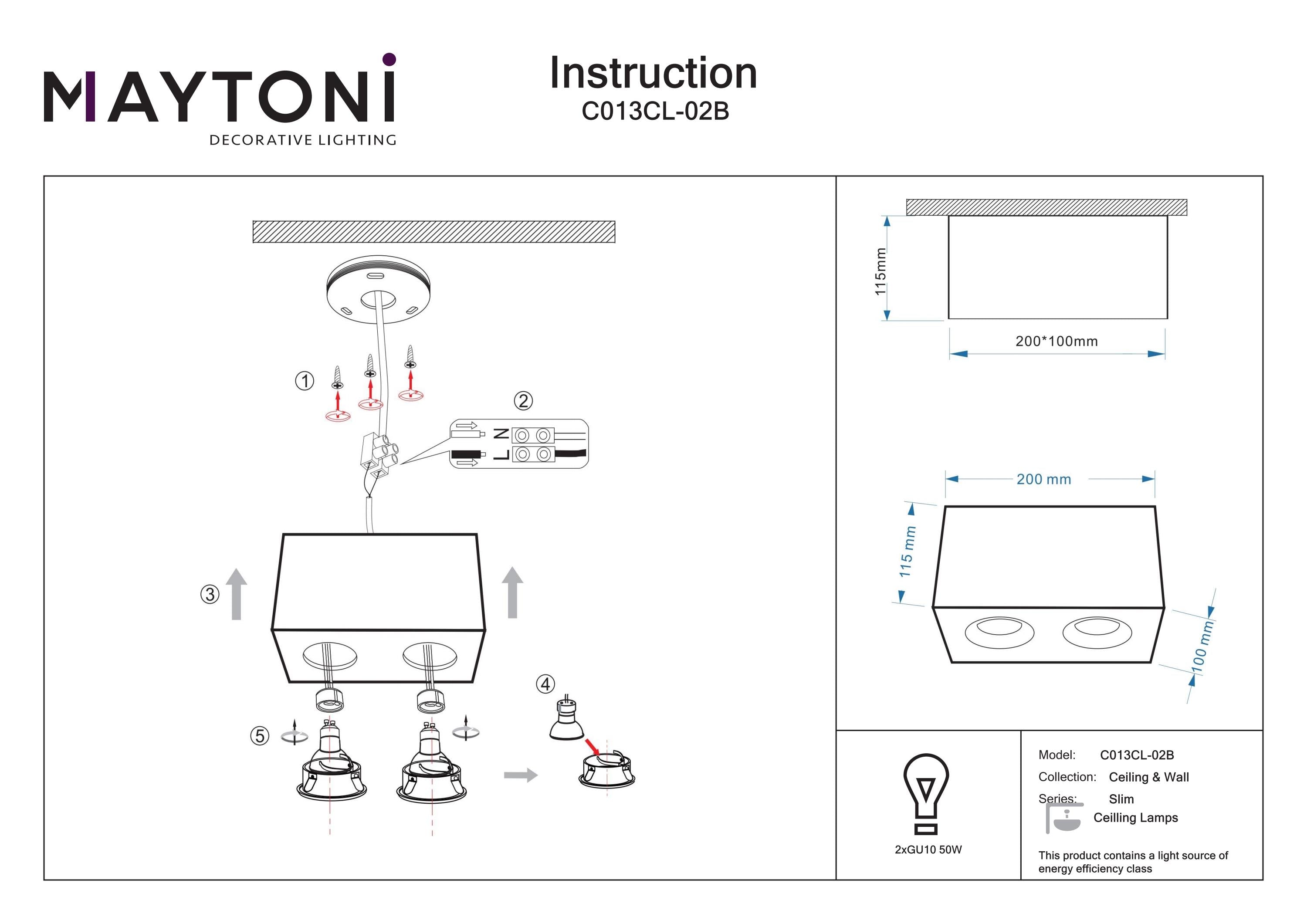 MAYTONI
DECORATIVE LIGHTING

Instruction
C013CL-02B

①
②
N
L
③
④
⑤

115mm
200*100mm

200 mm
115 mm
100 mm

2xGU10 50W

Model: C013CL-02B
Collection: Ceiling & Wall
Series: Slim
Ceilling Lamps

This product contains a light source of energy efficiency class