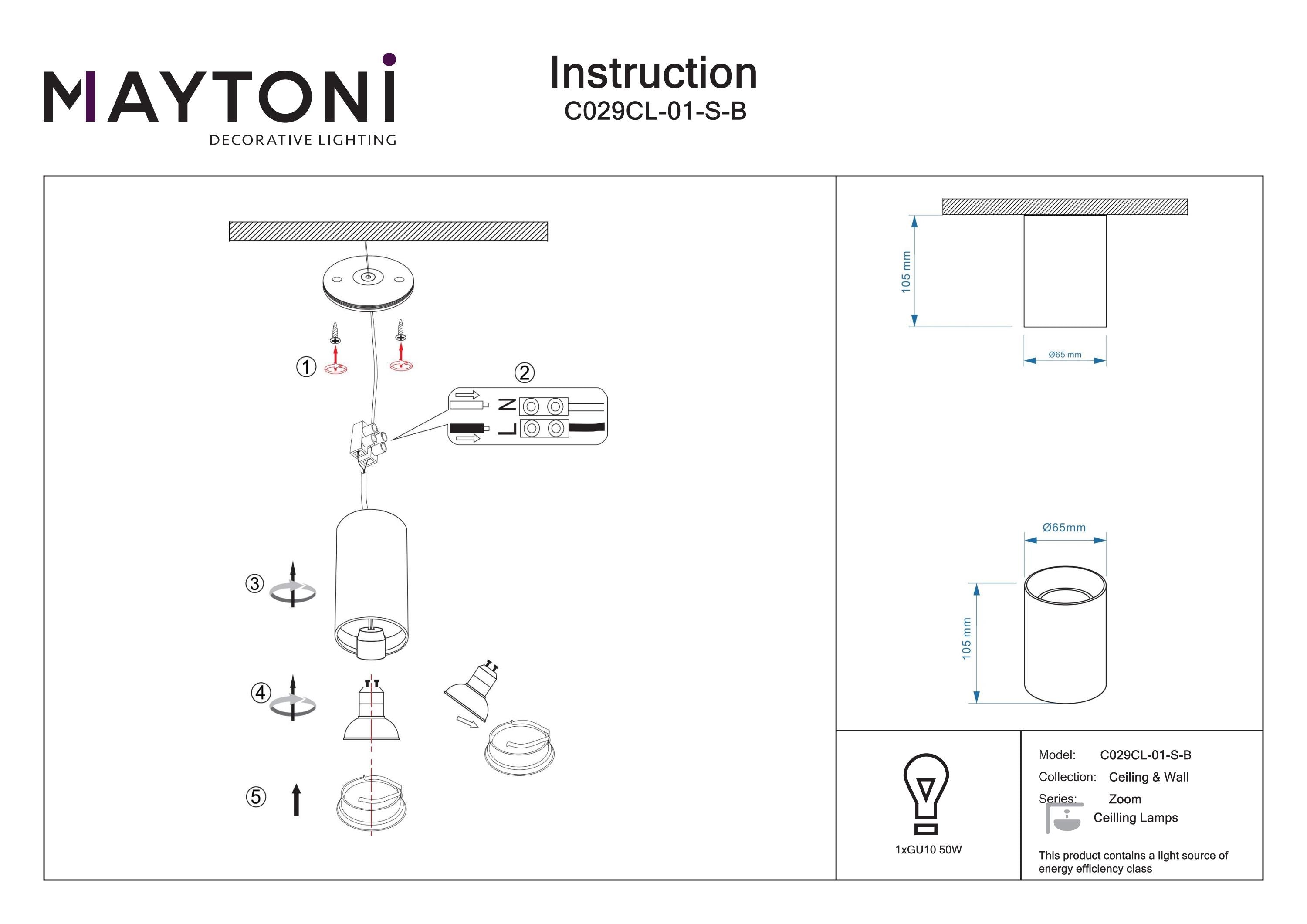 MAYTONI
DECORATIVE LIGHTING

Instruction
C029CL-01-S-B

①

②

N

L

③

④

⑤

105 mm

Ø65 mm

Ø65mm

105 mm

1xGU10 50W

Model: C029CL-01-S-B
Collection: Ceiling & Wall
Series: Zoom
Ceilling Lamps

This product contains a light source of energy efficiency class