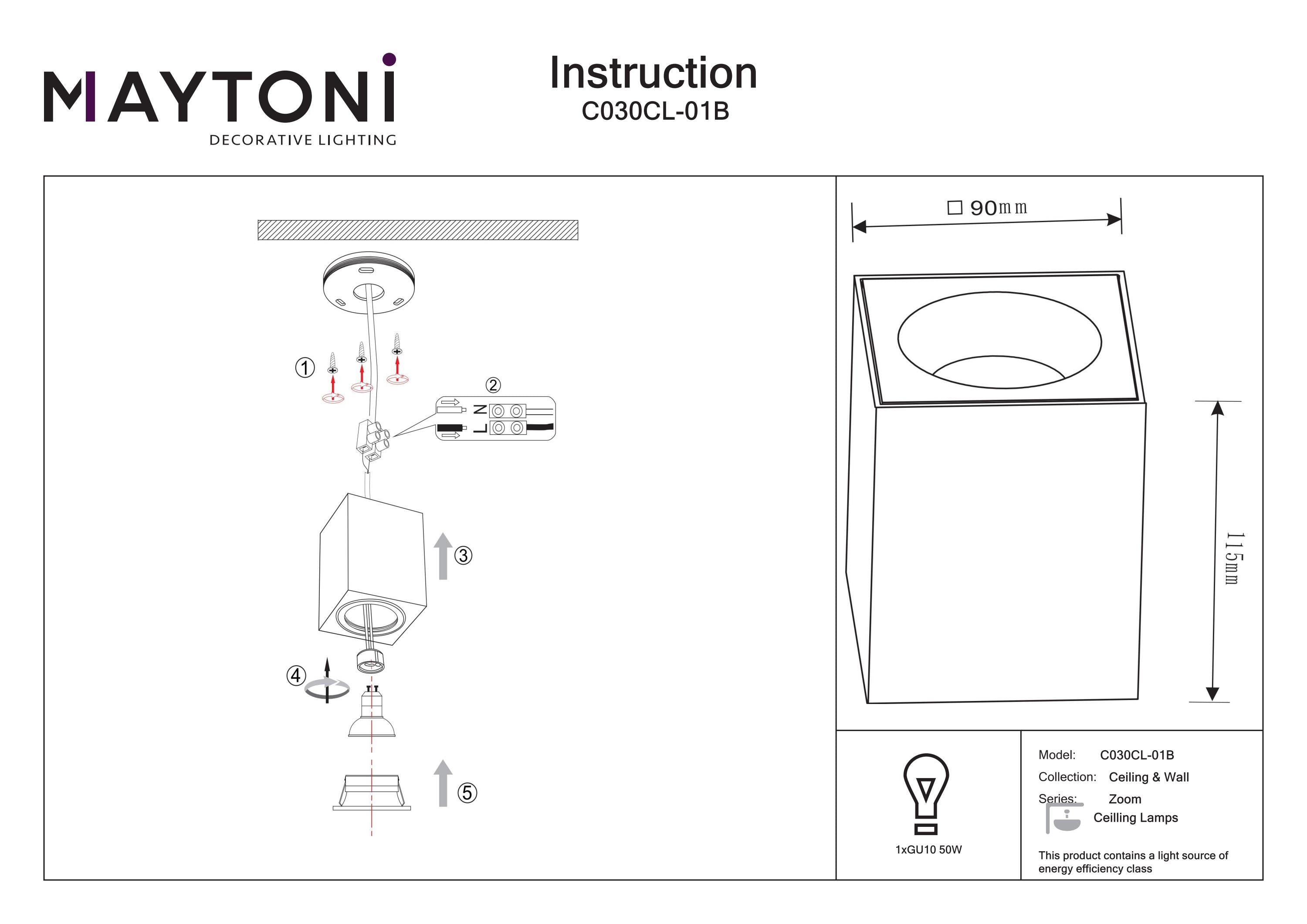 MAYTONI
DECORATIVE LIGHTING

Instruction
C030CL-01B

①
②
N
L
③
④
⑤

□ 90mm

115mm

1xGU10 50W

Model: C030CL-01B
Collection: Ceiling & Wall
Series: Zoom
Ceilling Lamps

This product contains a light source of energy efficiency class