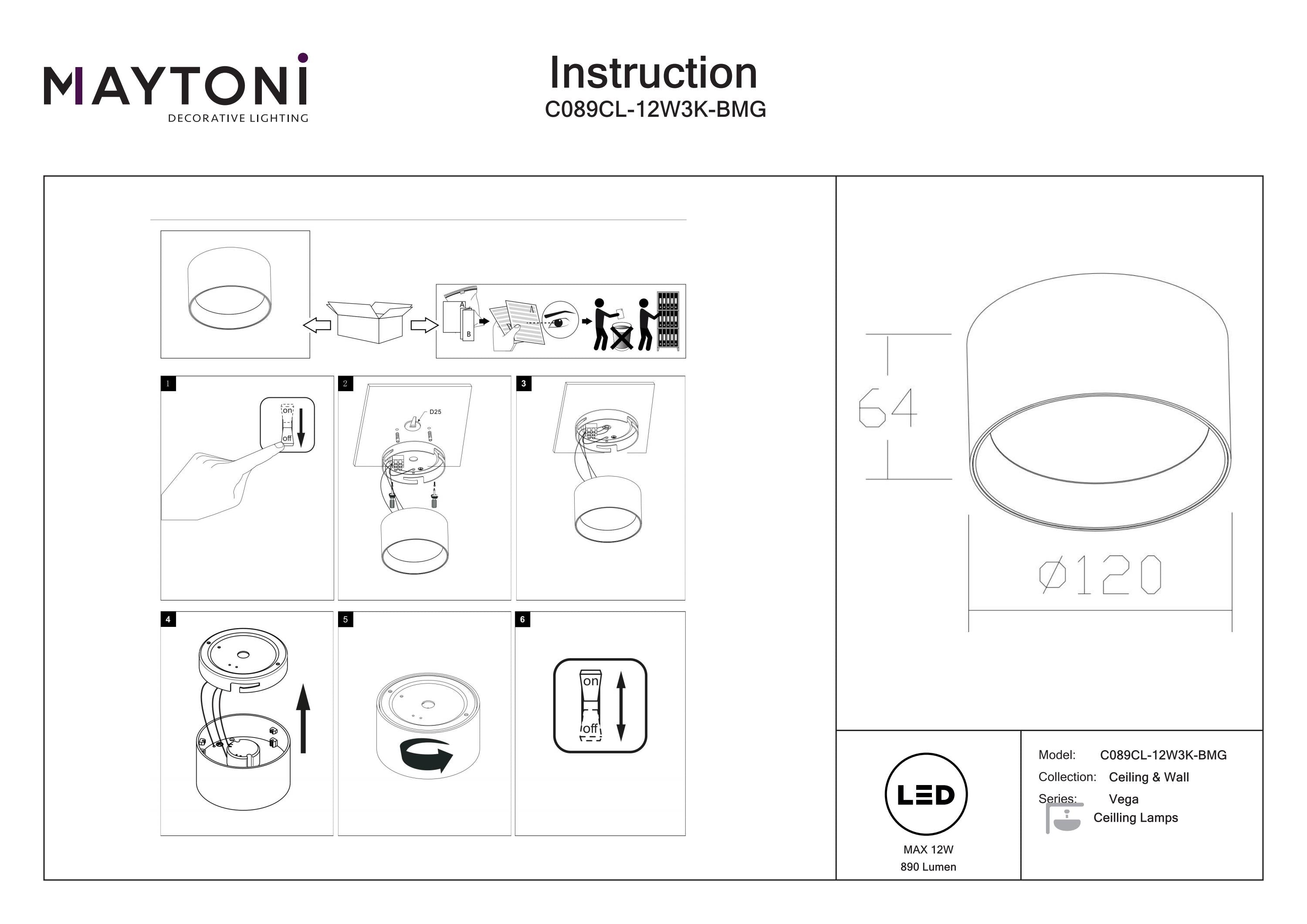 MAYTONI
DECORATIVE LIGHTING

Instruction
C089CL-12W3K-BMG

A
B
A

1
on
off

2
D25

3

4

5

6
on
off

64

Ø120

LED
MAX 12W
890 Lumen

Model: C089CL-12W3K-BMG
Collection: Ceiling & Wall
Series: Vega
Ceilling Lamps