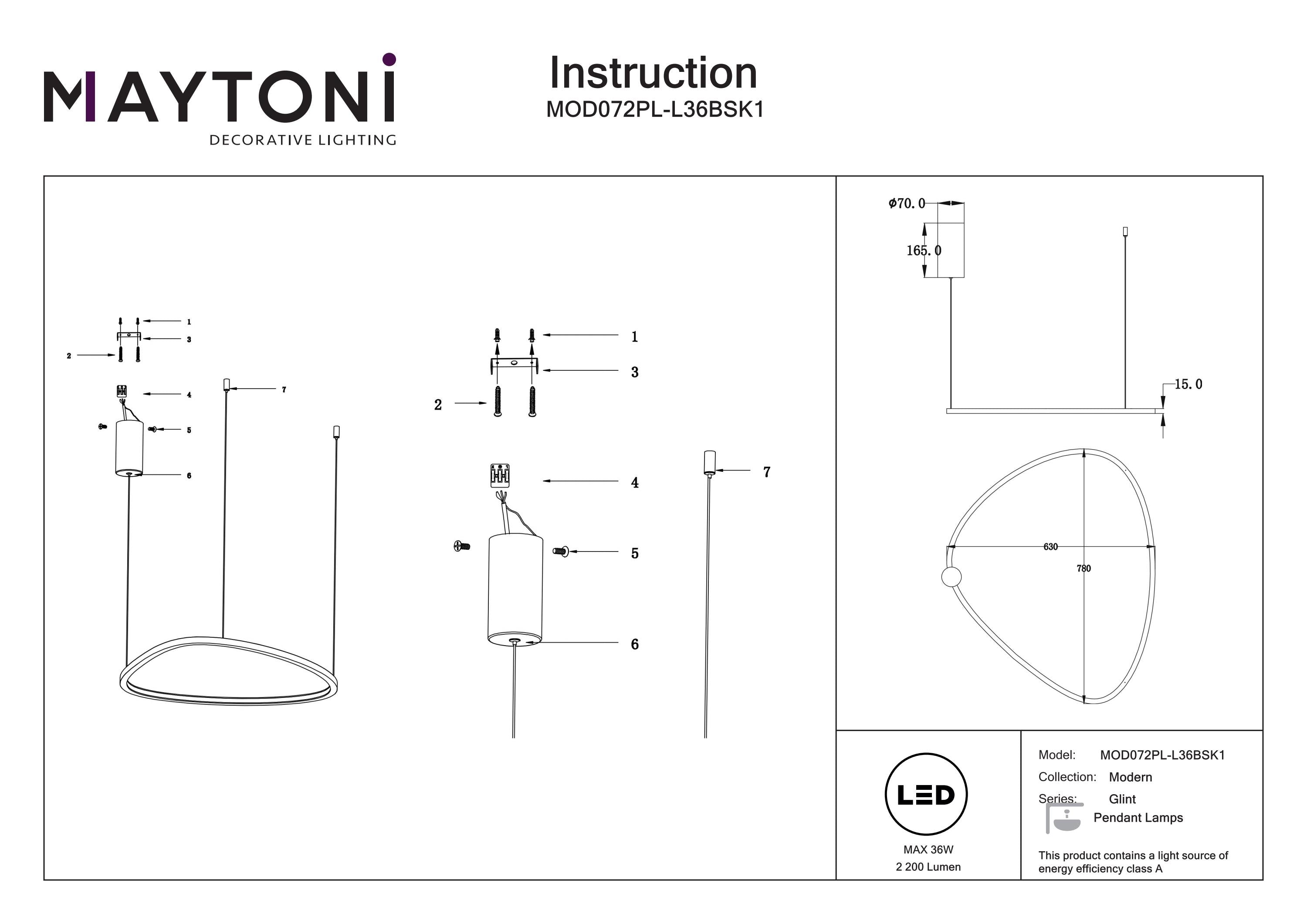 MAYTONI
DECORATIVE LIGHTING

Instruction
MOD072PL-L36BSK1

1
3
2
4
7
5
6

1
3
2
4
7
5
6

Φ70.0
165.0
15.0
630
780

LED
MAX 36W
2 200 Lumen

Model: MOD072PL-L36BSK1
Collection: Modern
Series: Glint
Pendant Lamps

This product contains a light source of energy efficiency class A