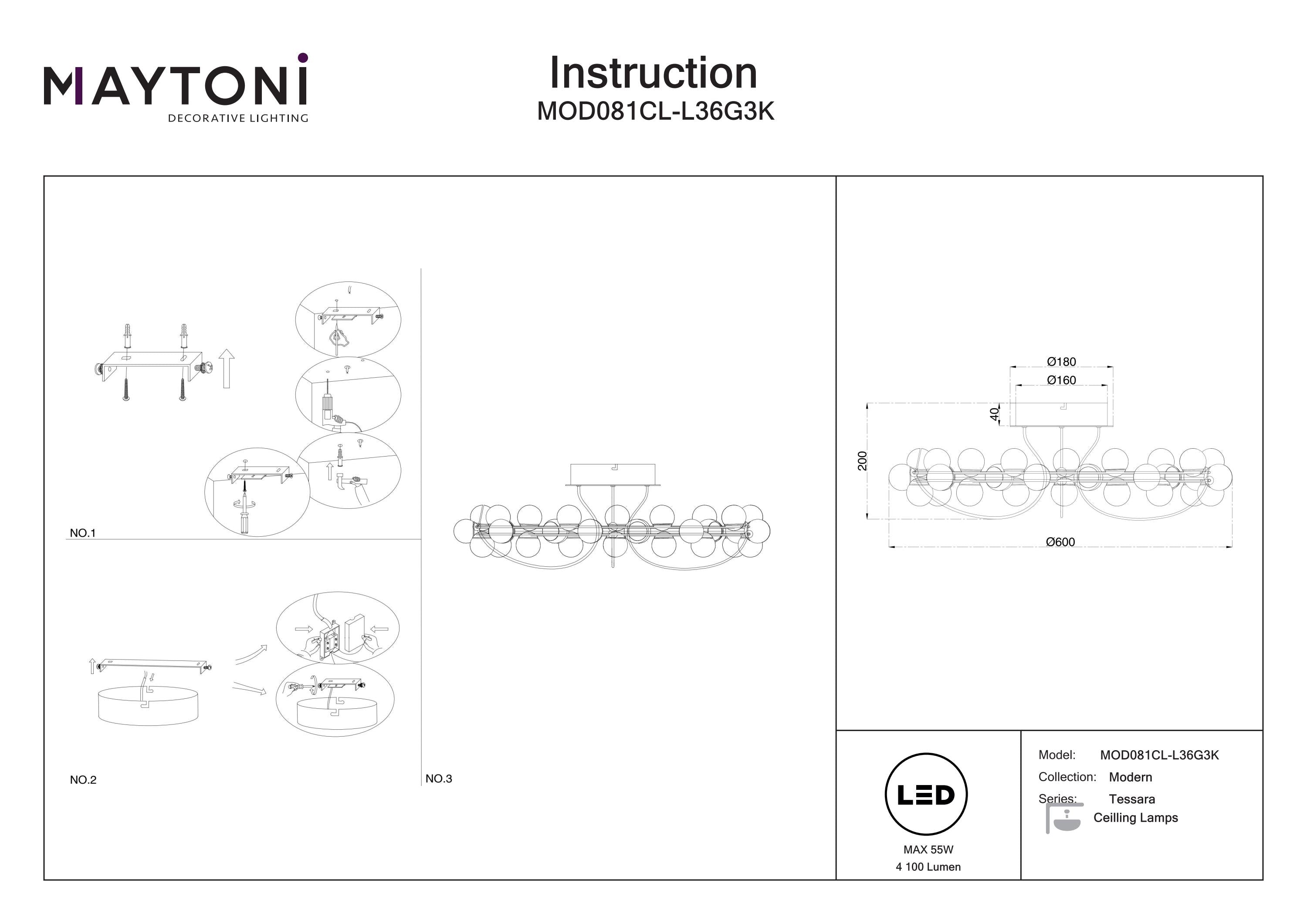 MAYTONI
DECORATIVE LIGHTING

Instruction
MOD081CL-L36G3K

NO.1

NO.2

NO.3

Ø180
Ø160
40
200
Ø600

LED
MAX 55W
4 100 Lumen

Model: MOD081CL-L36G3K
Collection: Modern
Series: Tessara
Ceilling Lamps