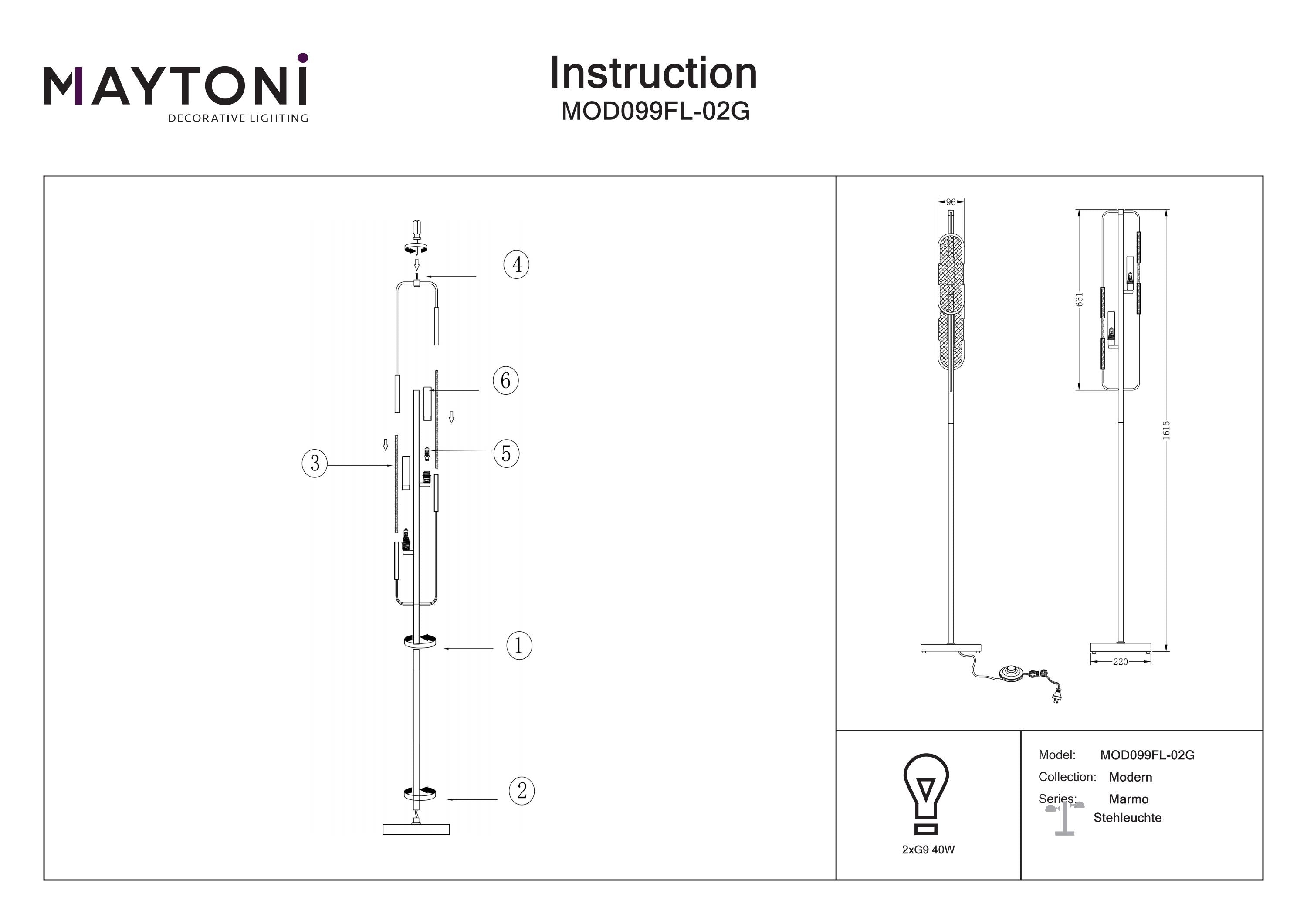 MAYTONI
DECORATIVE LIGHTING

Instruction
MOD099FL-02G

4
6
5
3
1
2

96
661
1615
220

2xG9 40W

Model: MOD099FL-02G
Collection: Modern
Series: Marmo
Stehleuchte