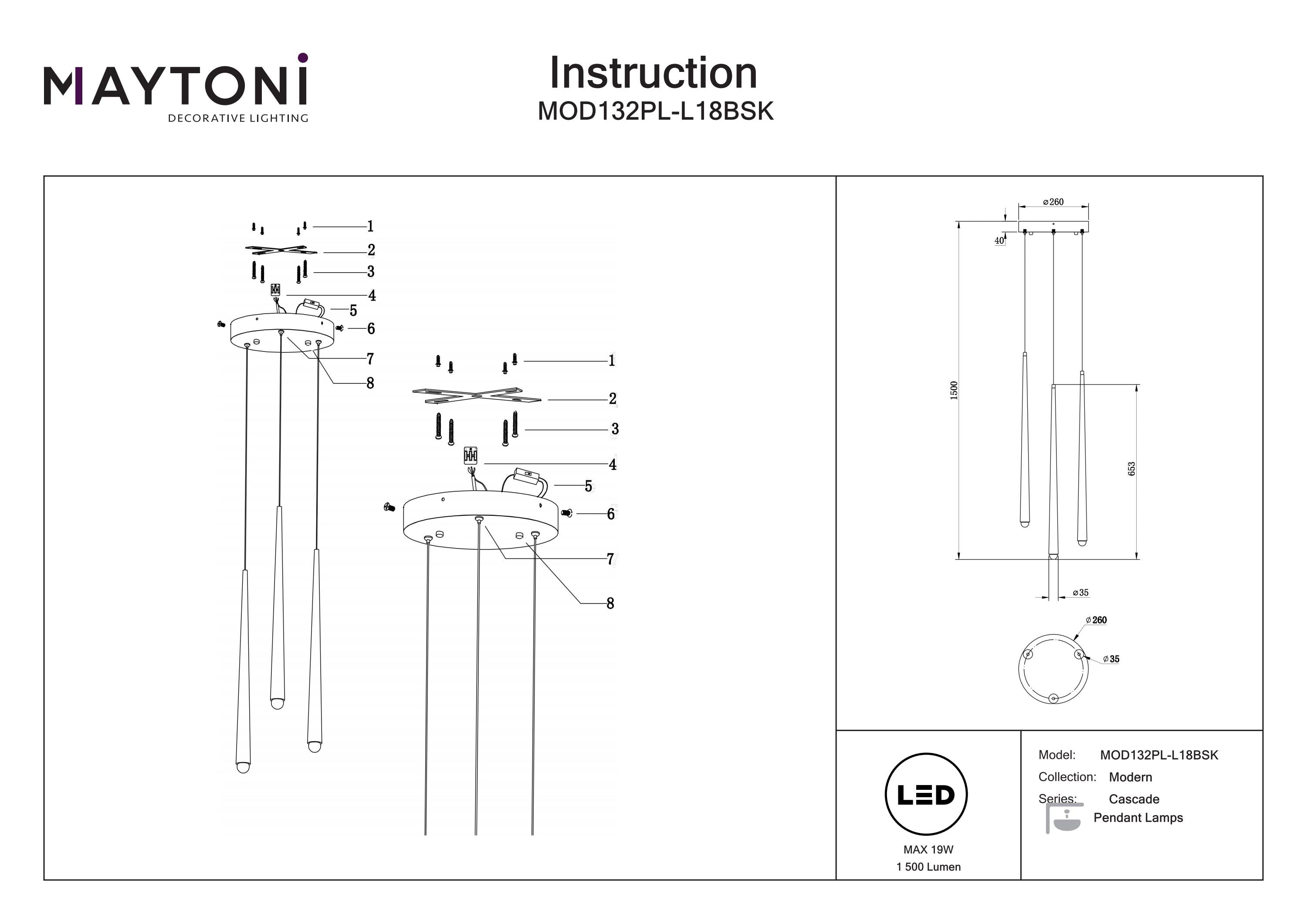 MAYTONI
DECORATIVE LIGHTING

Instruction
MOD132PL-L18BSK

1
2
3
4
5
6
7
8

1
2
3
4
5
6
7
8

⌀260
40
1500
653
⌀35
⌀260
⌀35

LED
MAX 19W
1 500 Lumen

Model: MOD132PL-L18BSK
Collection: Modern
Series: Cascade
Pendant Lamps