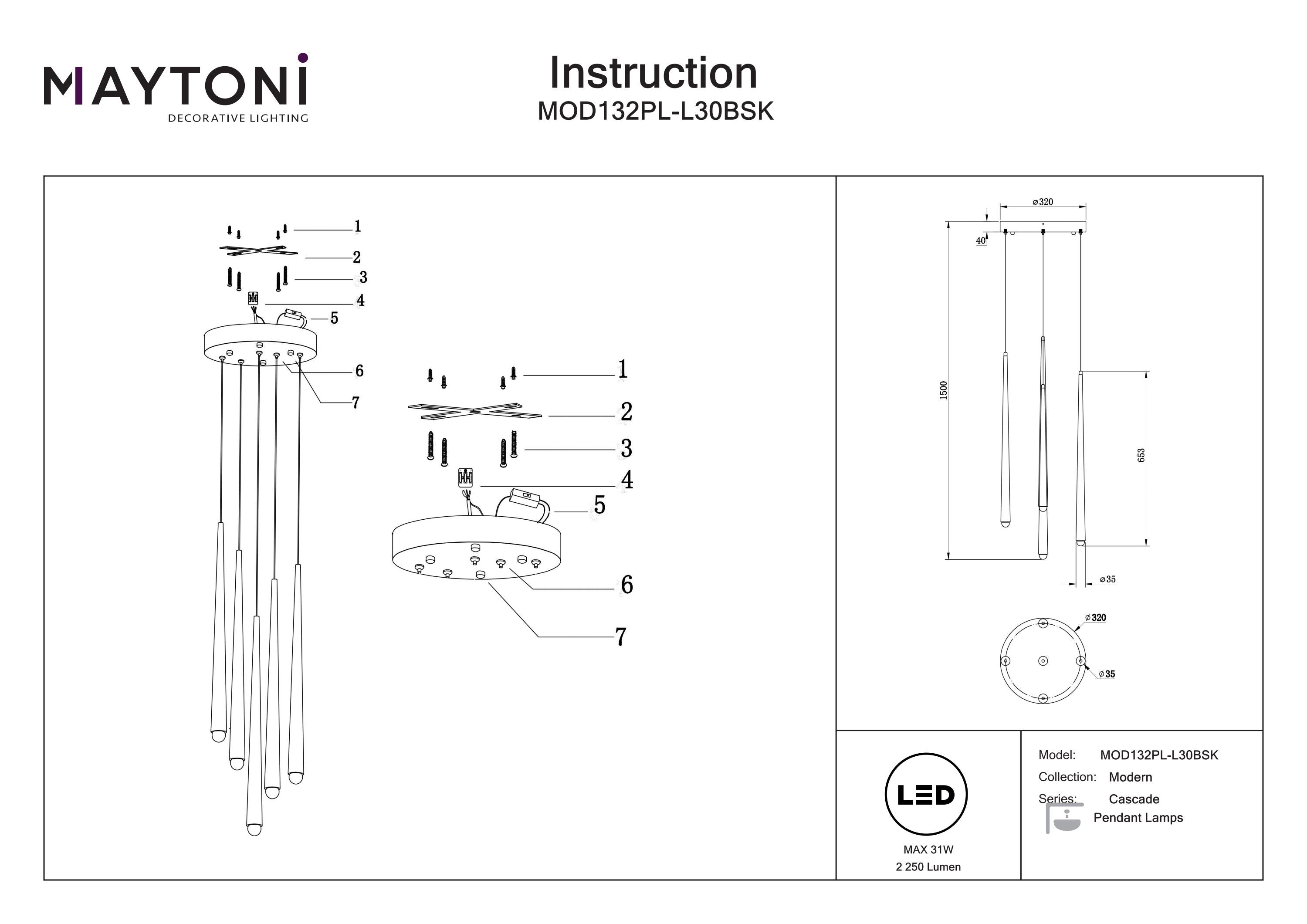 MAYTONI
DECORATIVE LIGHTING

Instruction
MOD132PL-L30BSK

1
2
3
4
5
6
7

1
2
3
4
5
6
7

⌀320
40
1500
653
⌀35

⌀320
⌀35

LED
MAX 31W
2 250 Lumen

Model: MOD132PL-L30BSK
Collection: Modern
Series: Cascade
Pendant Lamps