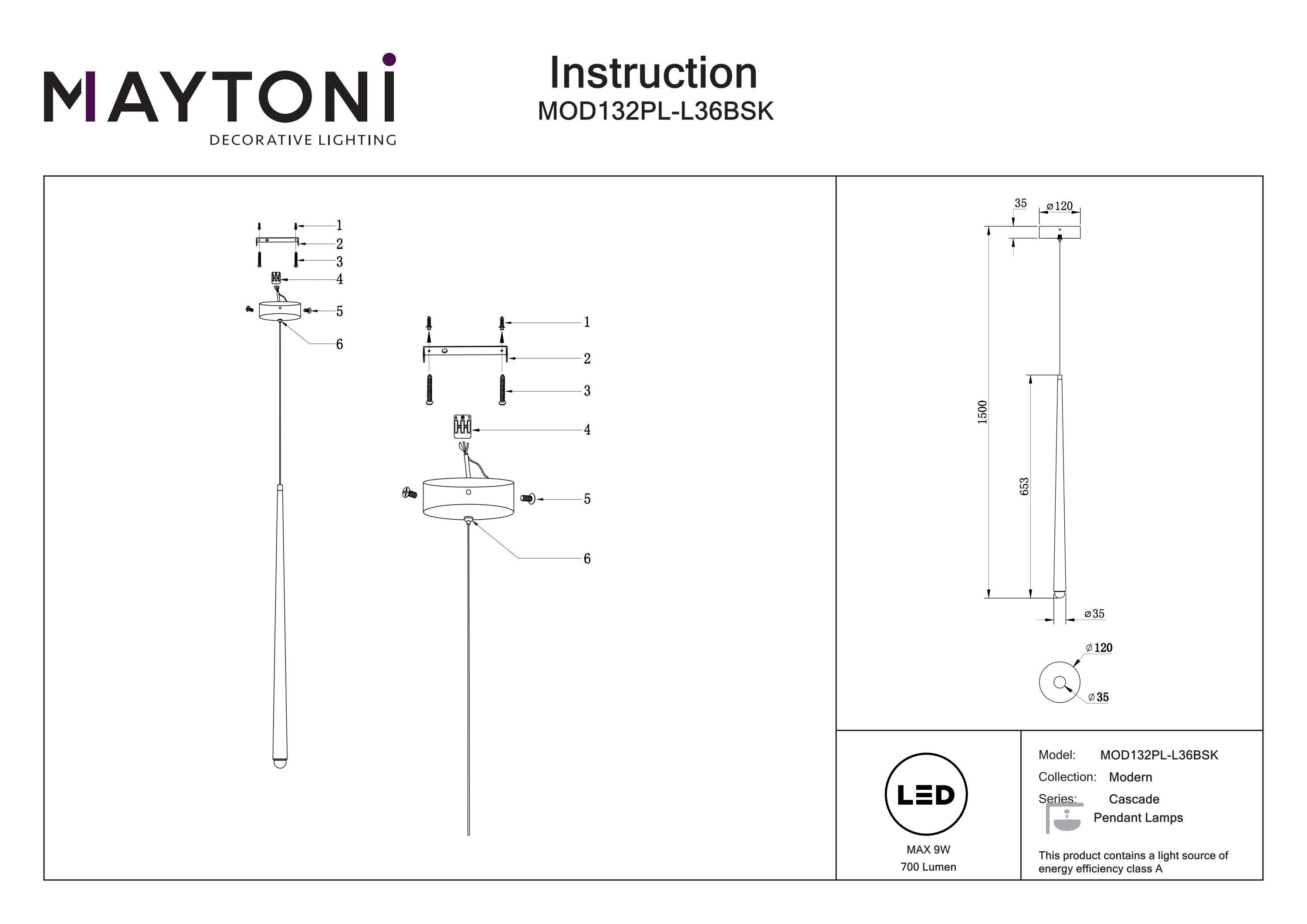 MAYTONI
DECORATIVE LIGHTING

Instruction
MOD132PL-L36BSK

1
2
3
4
5
6

1
2
3
4
5
6

35
⌀120
1500
653
⌀35
⌀120
⌀35

LED
MAX 9W
700 Lumen

Model: MOD132PL-L36BSK
Collection: Modern
Series: Cascade
Pendant Lamps

This product contains a light source of energy efficiency class A