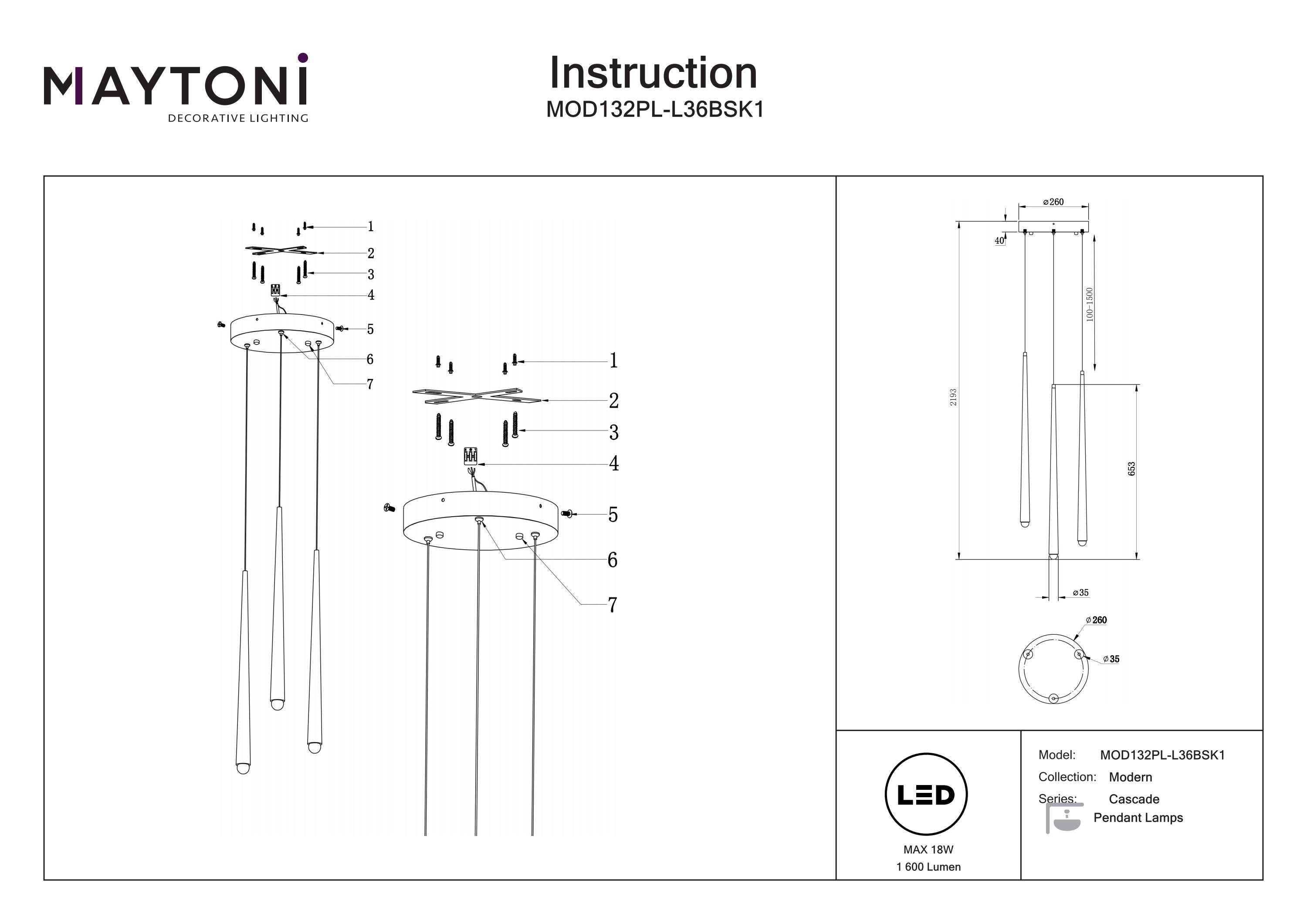 MAYTONI
DECORATIVE LIGHTING

Instruction
MOD132PL-L36BSK1

1
2
3
4
5
6
7

1
2
3
4
5
6
7

⌀260
40
100-1500
2193
653
⌀35
⌀260
⌀35

LED
MAX 18W
1 600 Lumen

Model: MOD132PL-L36BSK1
Collection: Modern
Series: Cascade
Pendant Lamps