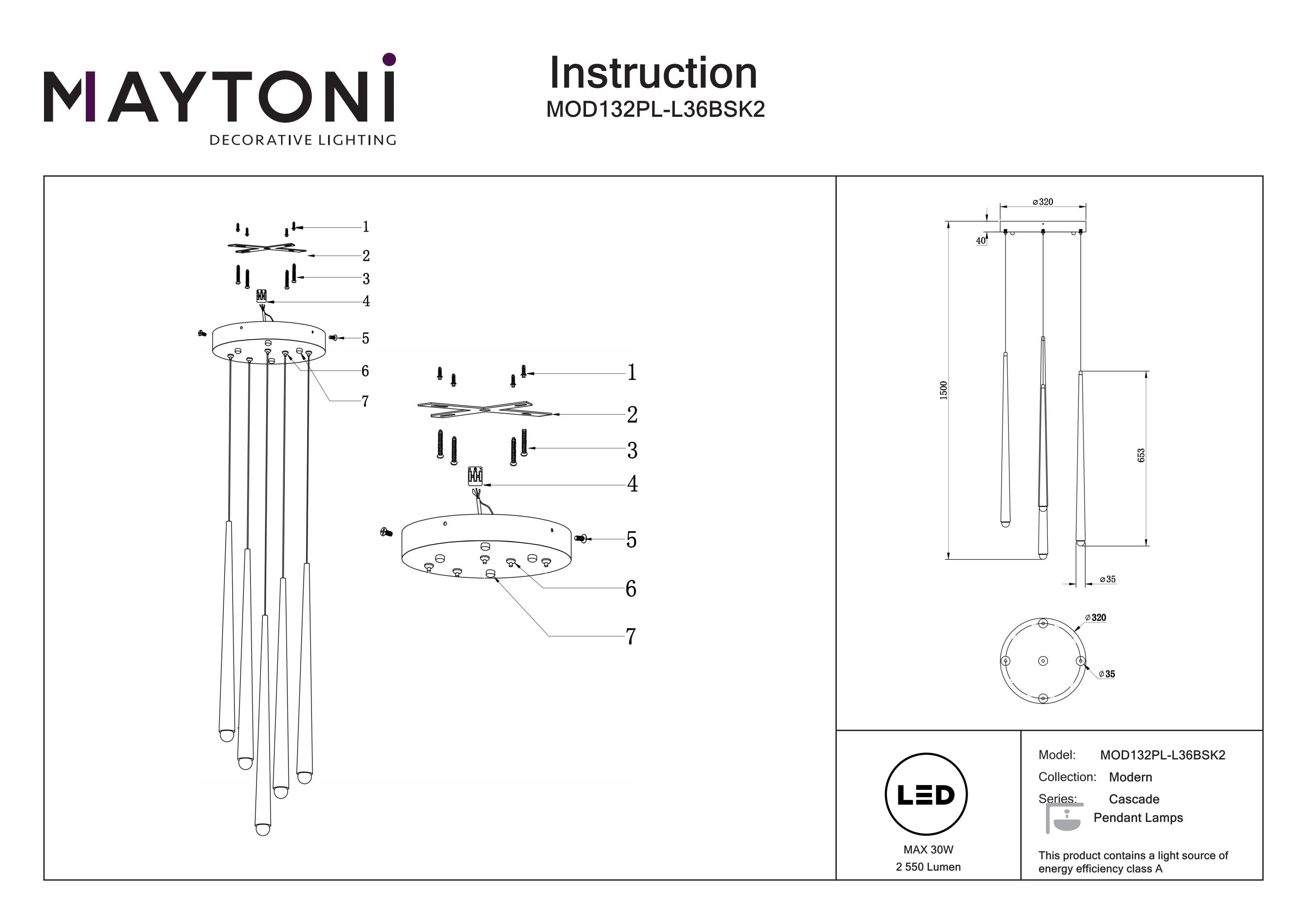 MAYTONI
DECORATIVE LIGHTING

Instruction
MOD132PL-L36BSK2

1
2
3
4
5
6
7

1
2
3
4
5
6
7

⌀320
40
1500
653
⌀35

⌀320
⌀35

LED
MAX 30W
2 550 Lumen

Model: MOD132PL-L36BSK2
Collection: Modern
Series: Cascade
Pendant Lamps

This product contains a light source of energy efficiency class A