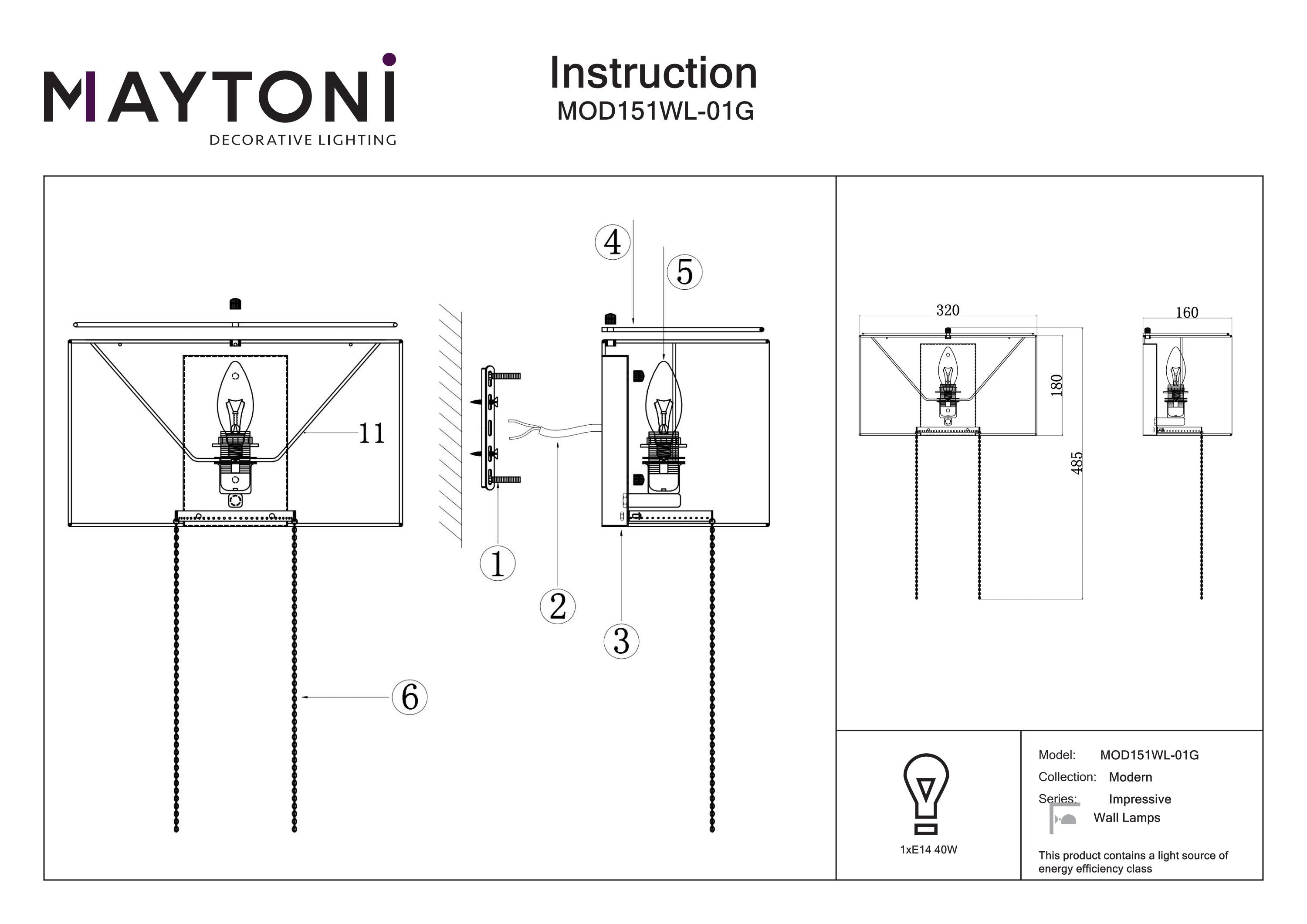 MAYTONI
DECORATIVE LIGHTING

Instruction
MOD151WL-01G

4
5
11
1
2
3
6

320
160
180
485

1xE14 40W

Model: MOD151WL-01G
Collection: Modern
Series: Impressive
Wall Lamps

This product contains a light source of energy efficiency class