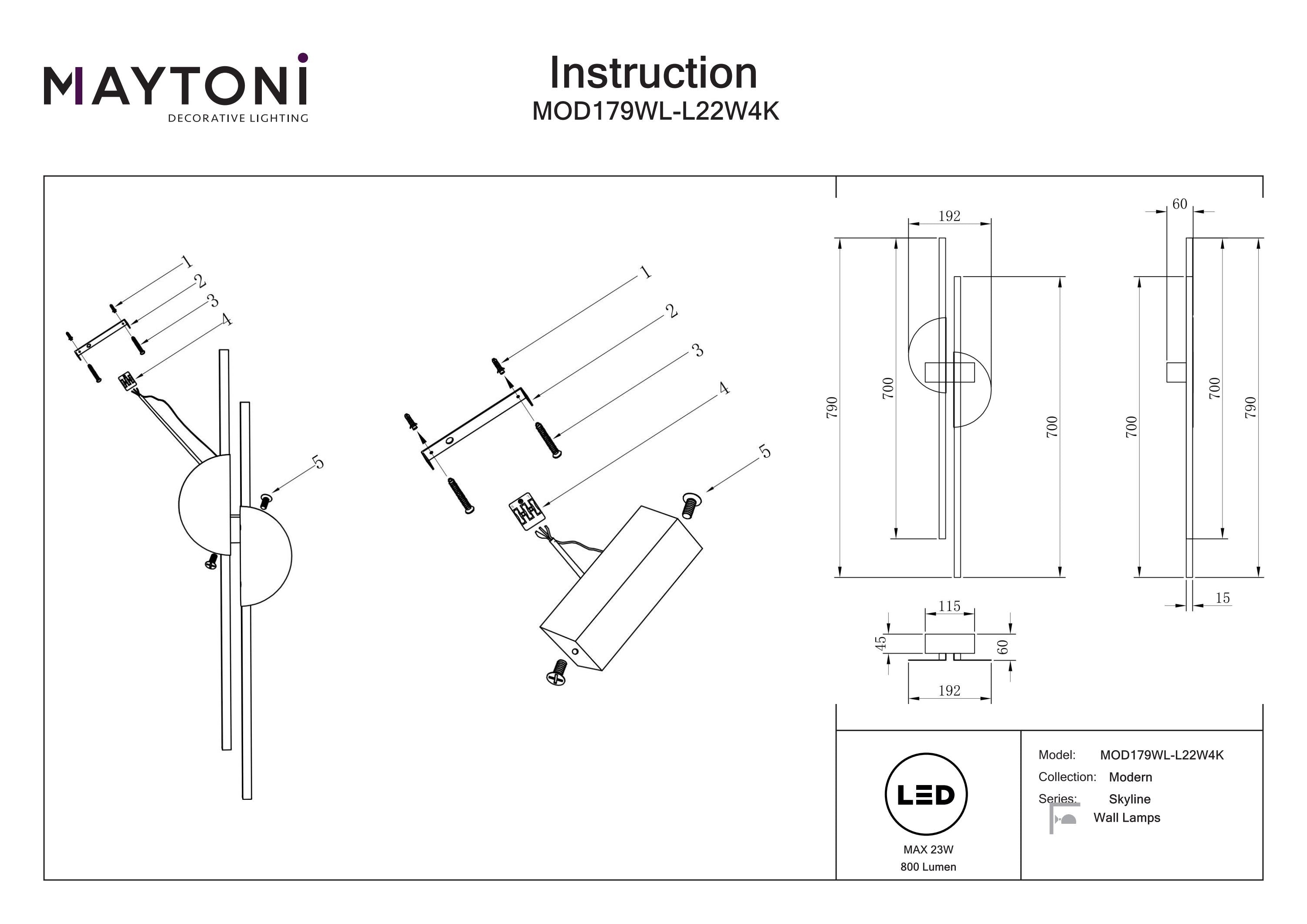 MAYTONI
DECORATIVE LIGHTING

Instruction
MOD179WL-L22W4K

1
2
3
4
5

1
2
3
4
5

192
790
700
700

60
700
700
790
15

115
45
60
192

LED
MAX 23W
800 Lumen

Model: MOD179WL-L22W4K
Collection: Modern
Series: Skyline
Wall Lamps