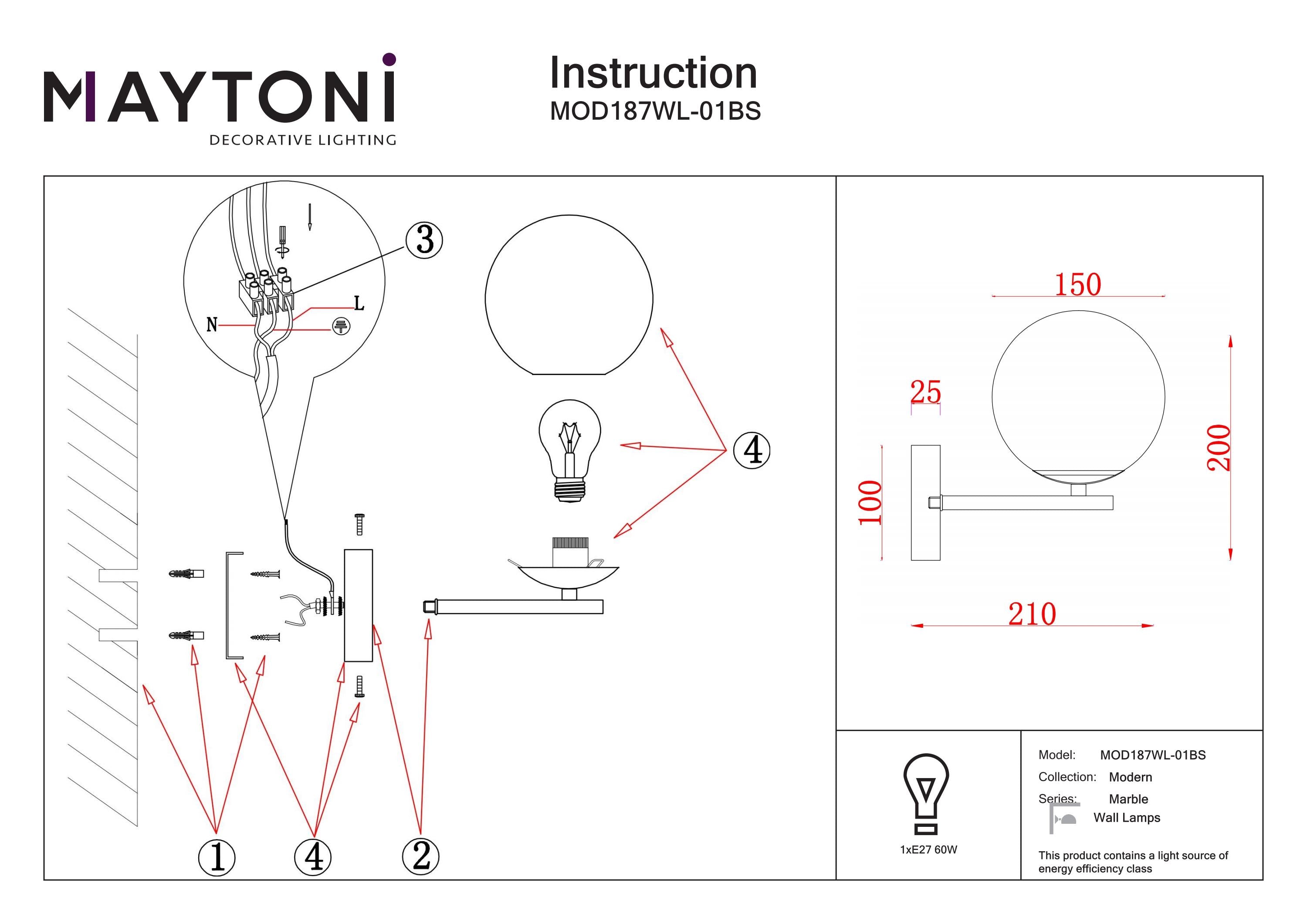 MAYTONI
DECORATIVE LIGHTING

Instruction
MOD187WL-01BS

③
L
N
④
①
④
②

150
25
200
100
210

1xE27 60W

Model: MOD187WL-01BS
Collection: Modern
Series: Marble
Wall Lamps

This product contains a light source of energy efficiency class