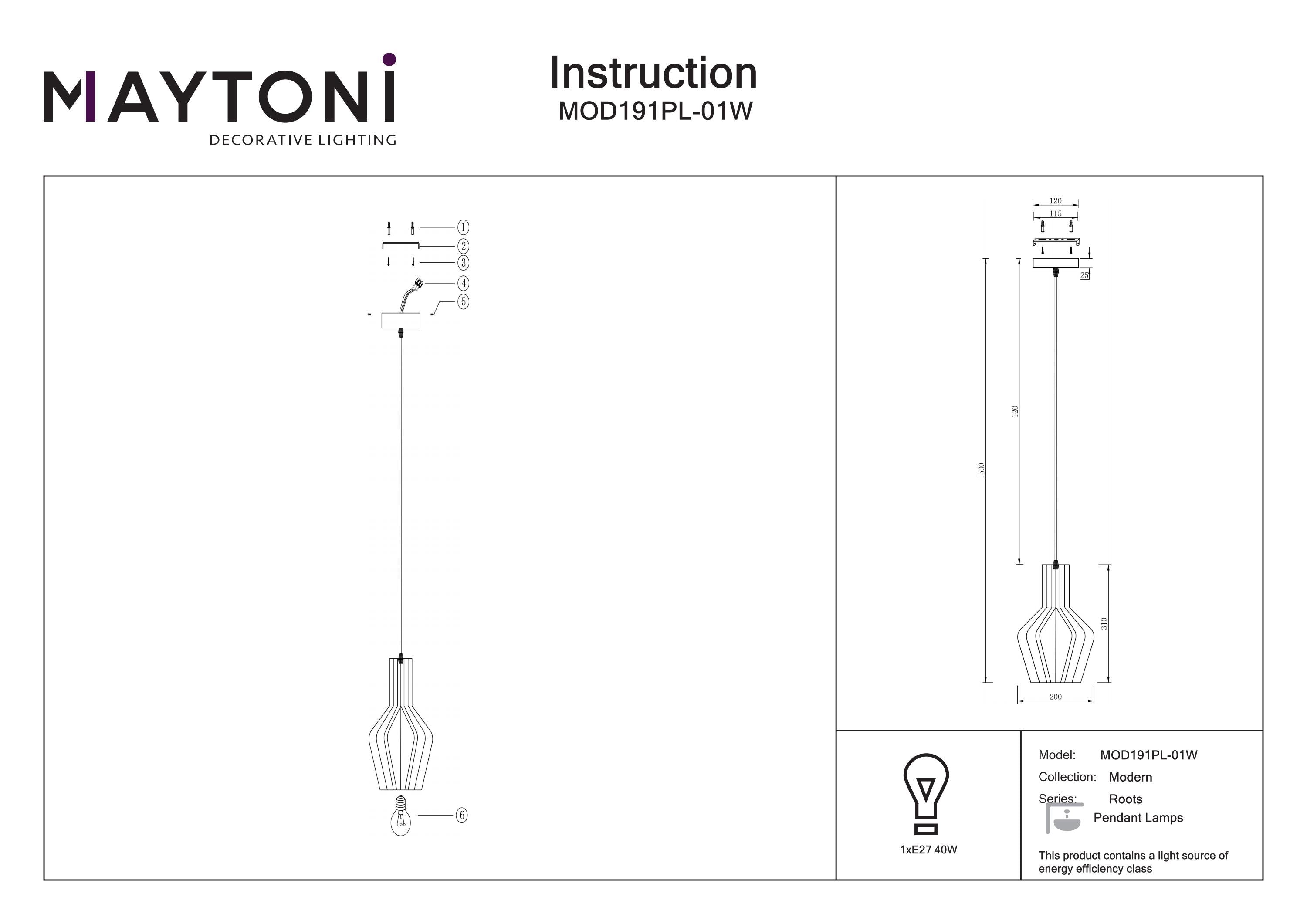 MAYTONI
DECORATIVE LIGHTING

Instruction
MOD191PL-01W

1
2
3
4
5
6

120
115
25
120
1500
310
200

1xE27 40W

Model: MOD191PL-01W
Collection: Modern
Series: Roots
Pendant Lamps

This product contains a light source of energy efficiency class