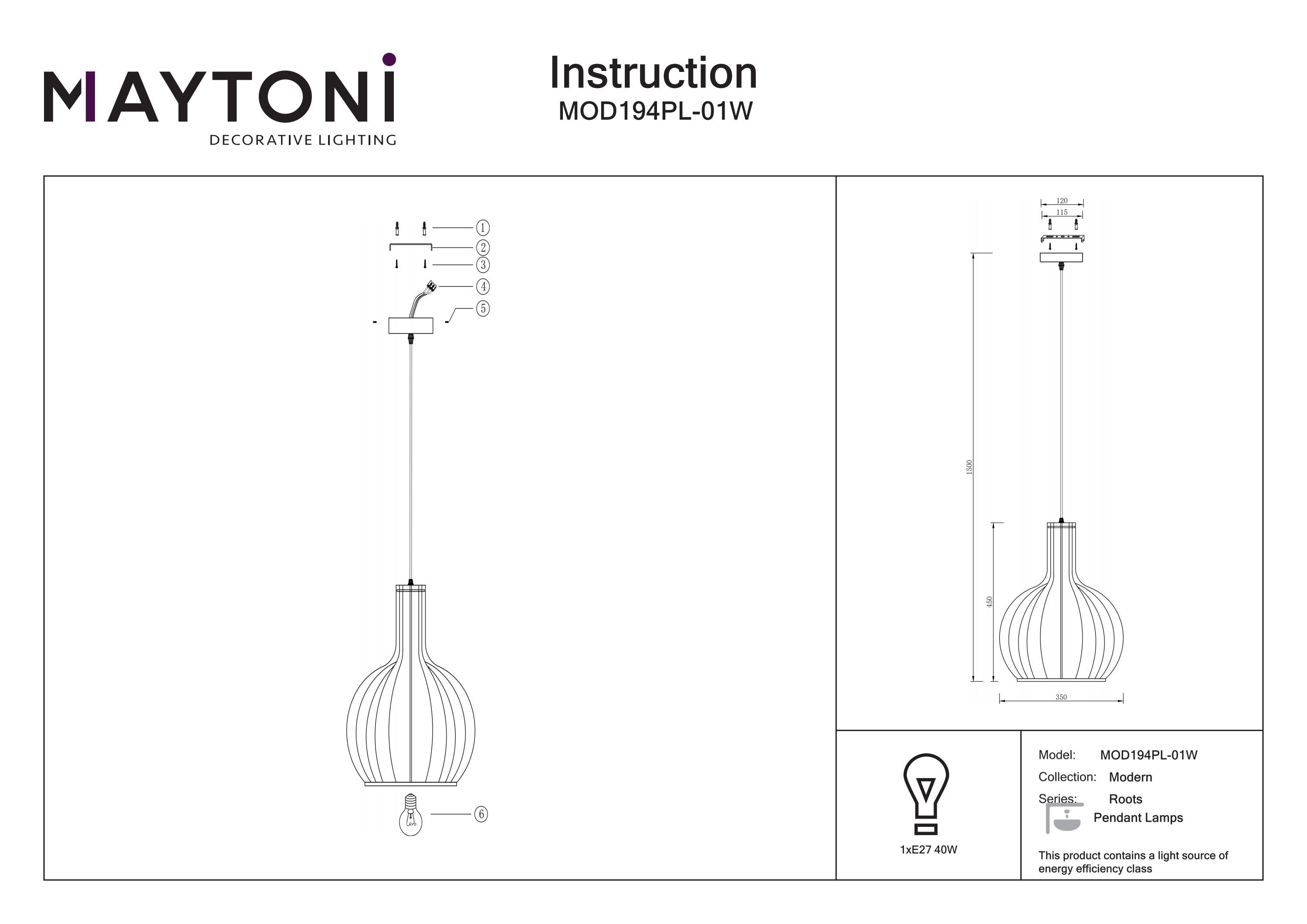 MAYTONI
DECORATIVE LIGHTING

Instruction
MOD194PL-01W

1
2
3
4
5
6

120
115
1500
450
350

1xE27 40W

Model: MOD194PL-01W
Collection: Modern
Series: Roots
Pendant Lamps

This product contains a light source of energy efficiency class