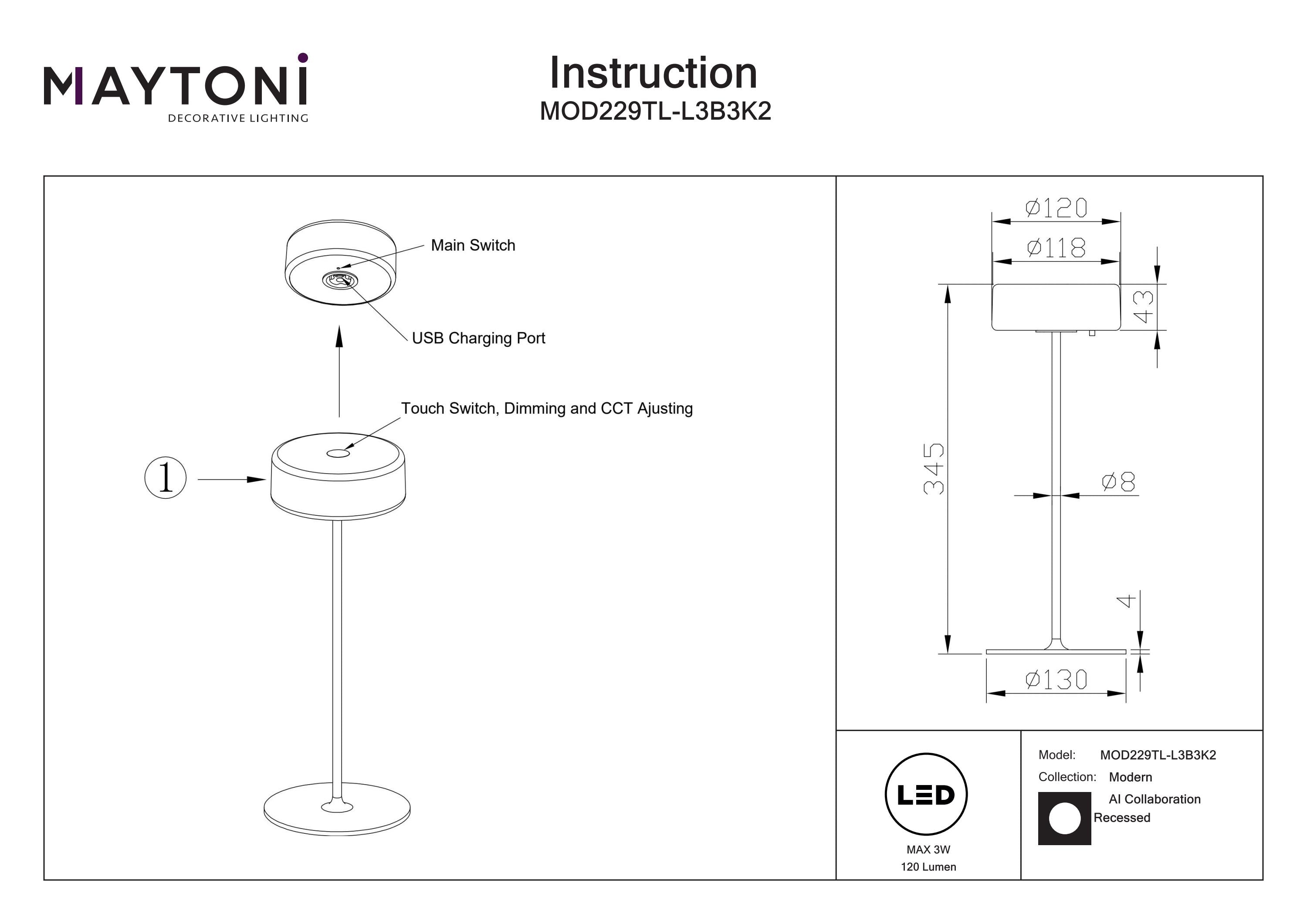 MAYTONI
DECORATIVE LIGHTING

Instruction
MOD229TL-L3B3K2

Main Switch

USB Charging Port

Touch Switch, Dimming and CCT Ajusting

1

Ø120
Ø118
43
345
Ø8
4
Ø130

LED
MAX 3W
120 Lumen

Model: MOD229TL-L3B3K2
Collection: Modern
AI Collaboration
Recessed