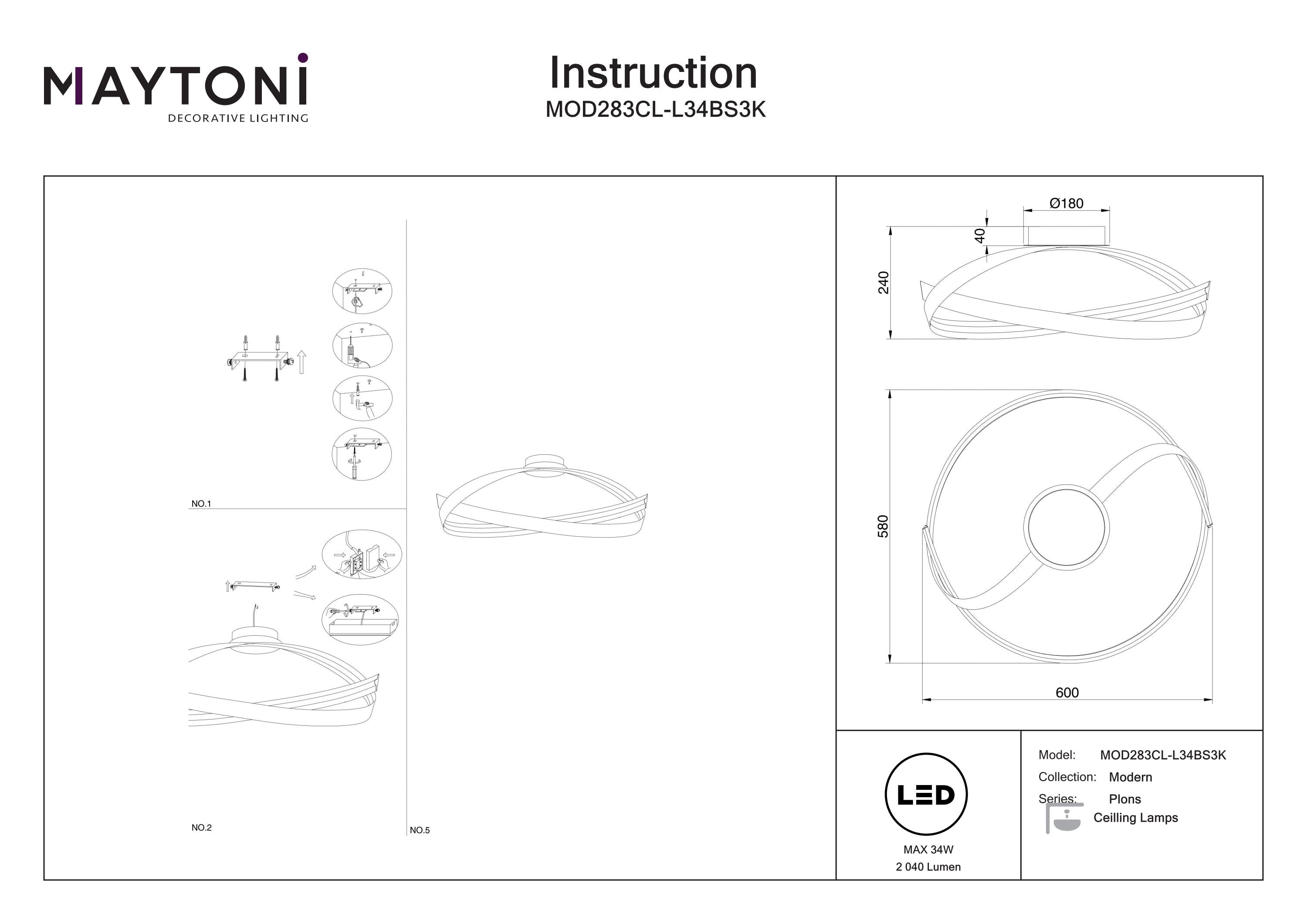 MAYTONI
DECORATIVE LIGHTING

Instruction
MOD283CL-L34BS3K

NO.1

NO.2

NO.5

Ø180
40
240
580
600

LED
MAX 34W
2 040 Lumen

Model: MOD283CL-L34BS3K
Collection: Modern
Series: Plons
Ceilling Lamps