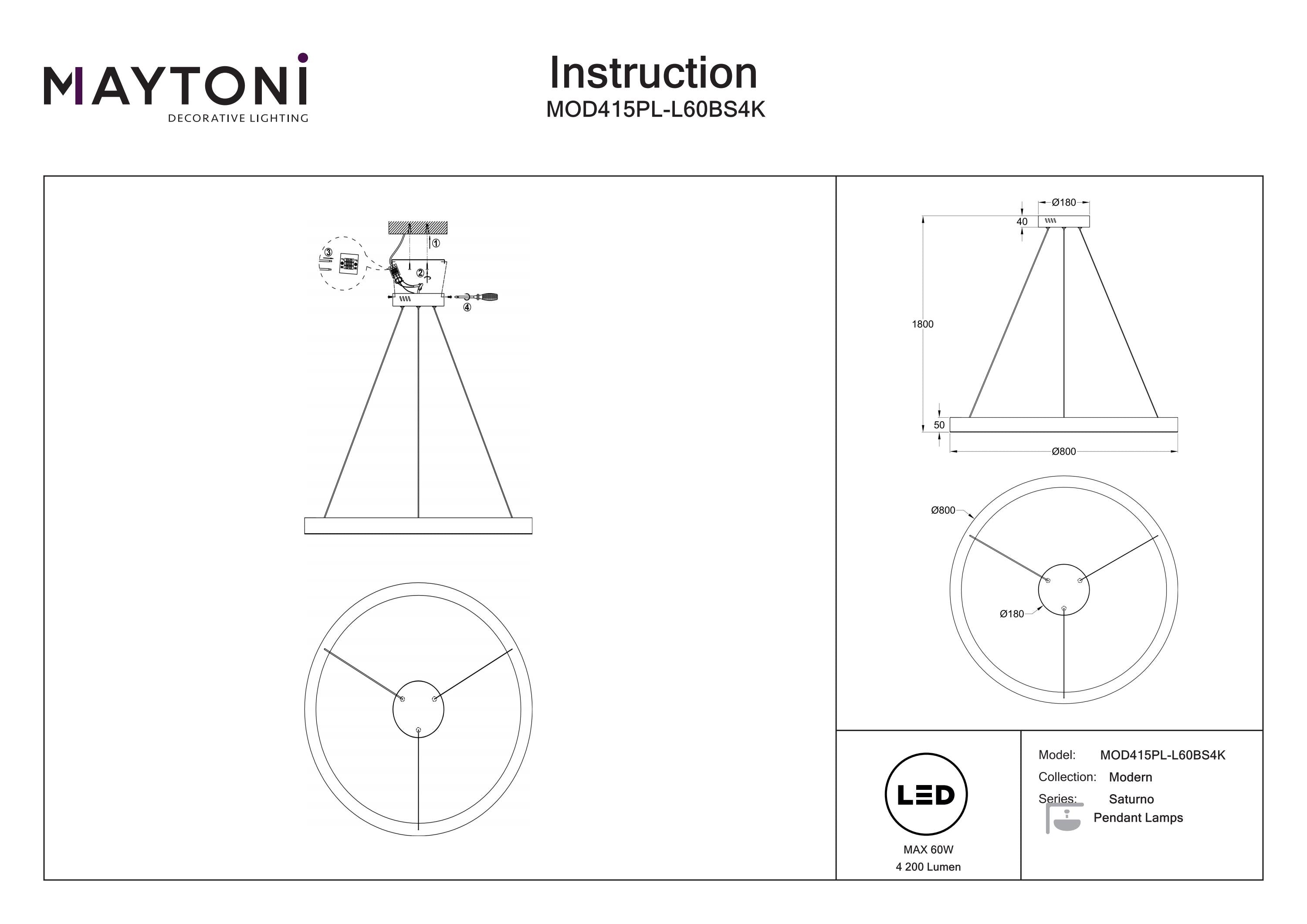 MAYTONI
DECORATIVE LIGHTING

Instruction
MOD415PL-L60BS4K

③
①
②
④

Ø180
40
1800
50
Ø800

Ø800
Ø180

LED
MAX 60W
4 200 Lumen

Model: MOD415PL-L60BS4K
Collection: Modern
Series: Saturno
Pendant Lamps