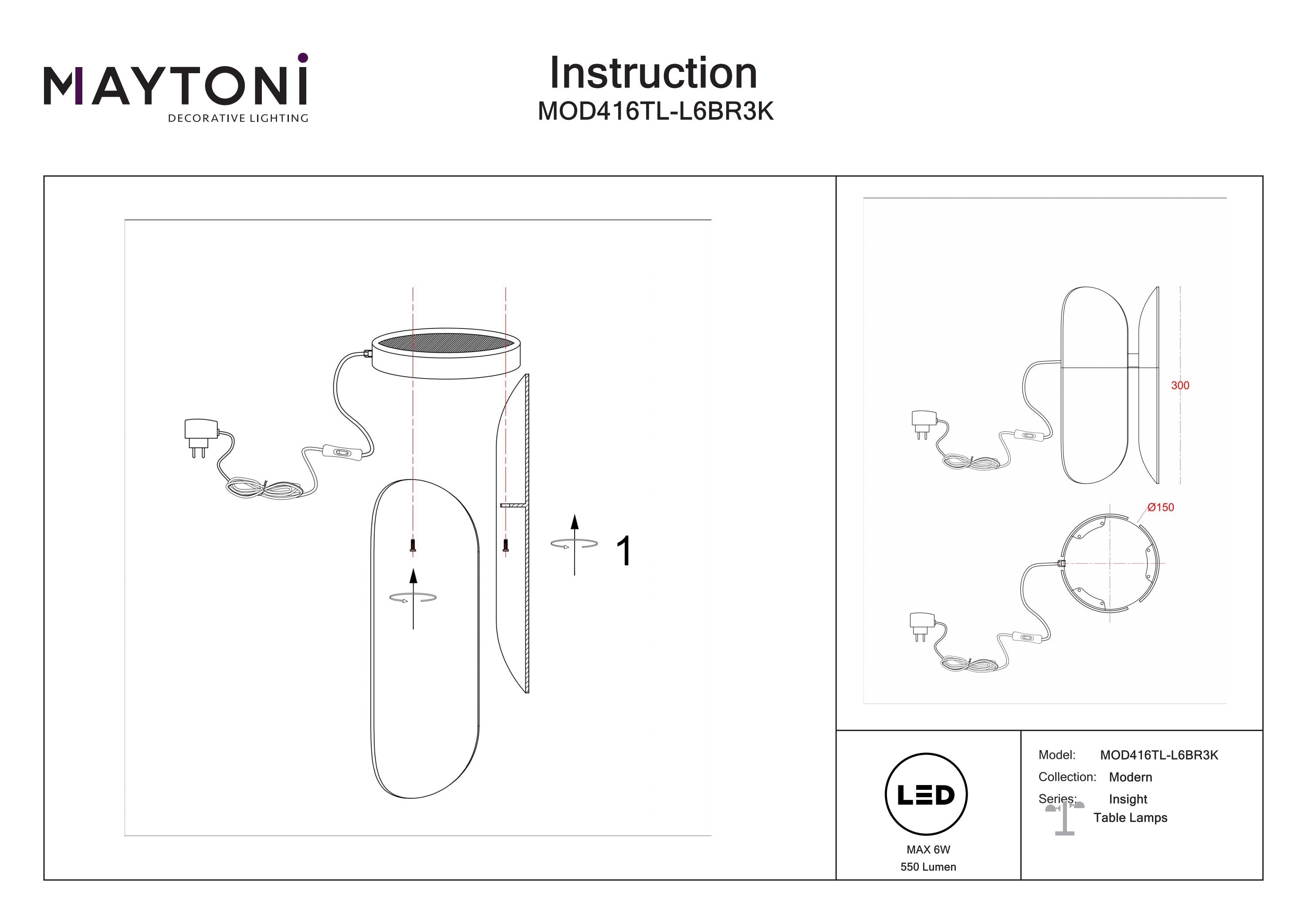 MAYTONI
DECORATIVE LIGHTING

Instruction
MOD416TL-L6BR3K

1

300

Ø150

LED
MAX 6W
550 Lumen

Model: MOD416TL-L6BR3K
Collection: Modern
Series: Insight
Table Lamps