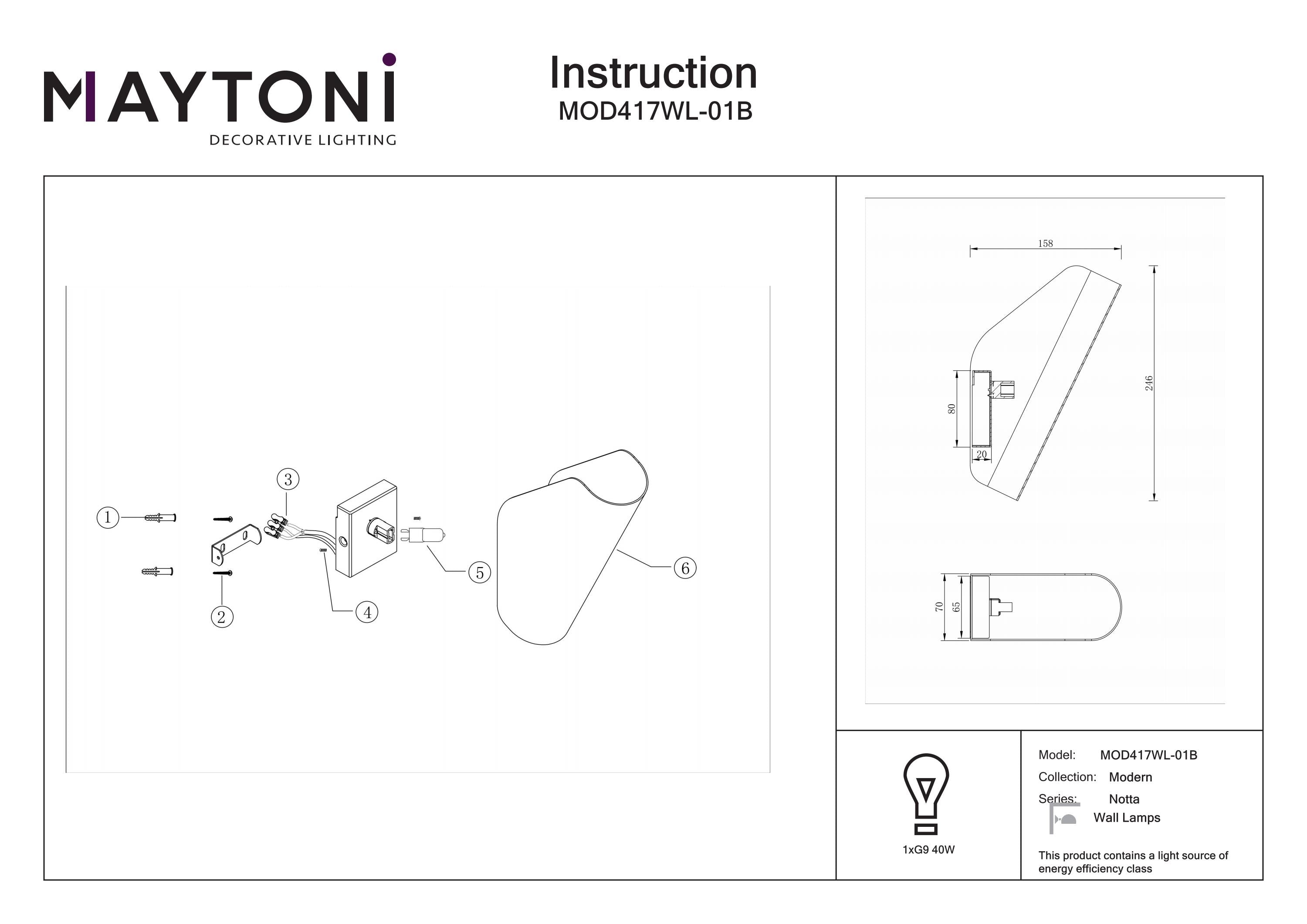 MAYTONI
DECORATIVE LIGHTING

Instruction
MOD417WL-01B

1
2
3
4
5
6

158
246
80
20
70
65

1xG9 40W

Model: MOD417WL-01B
Collection: Modern
Series: Notta
Wall Lamps

This product contains a light source of energy efficiency class