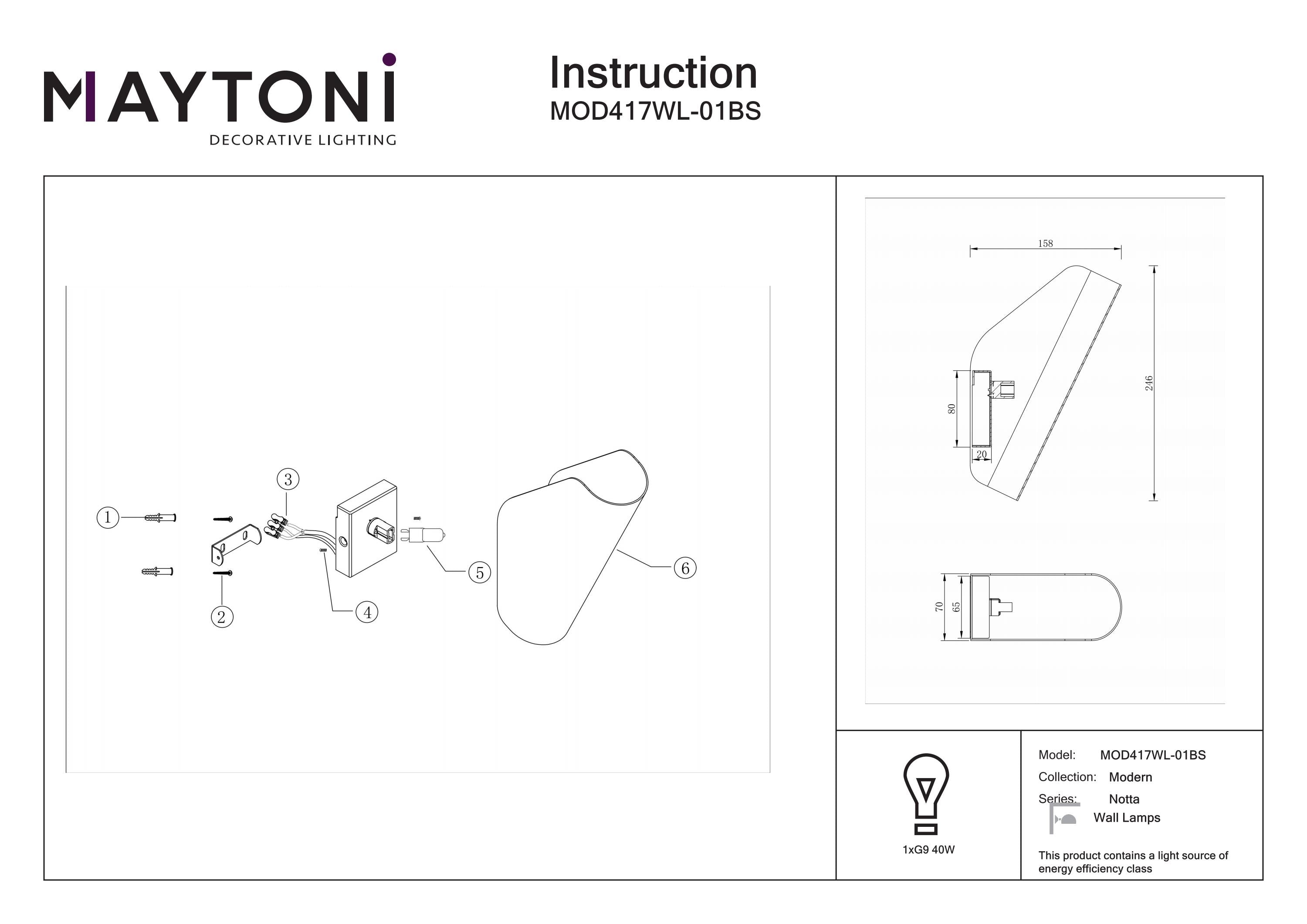 MAYTONI
DECORATIVE LIGHTING

Instruction
MOD417WL-01BS

1
2
3
4
5
6

158
246
80
20
70
65

1xG9 40W

Model: MOD417WL-01BS
Collection: Modern
Series: Notta
Wall Lamps

This product contains a light source of energy efficiency class