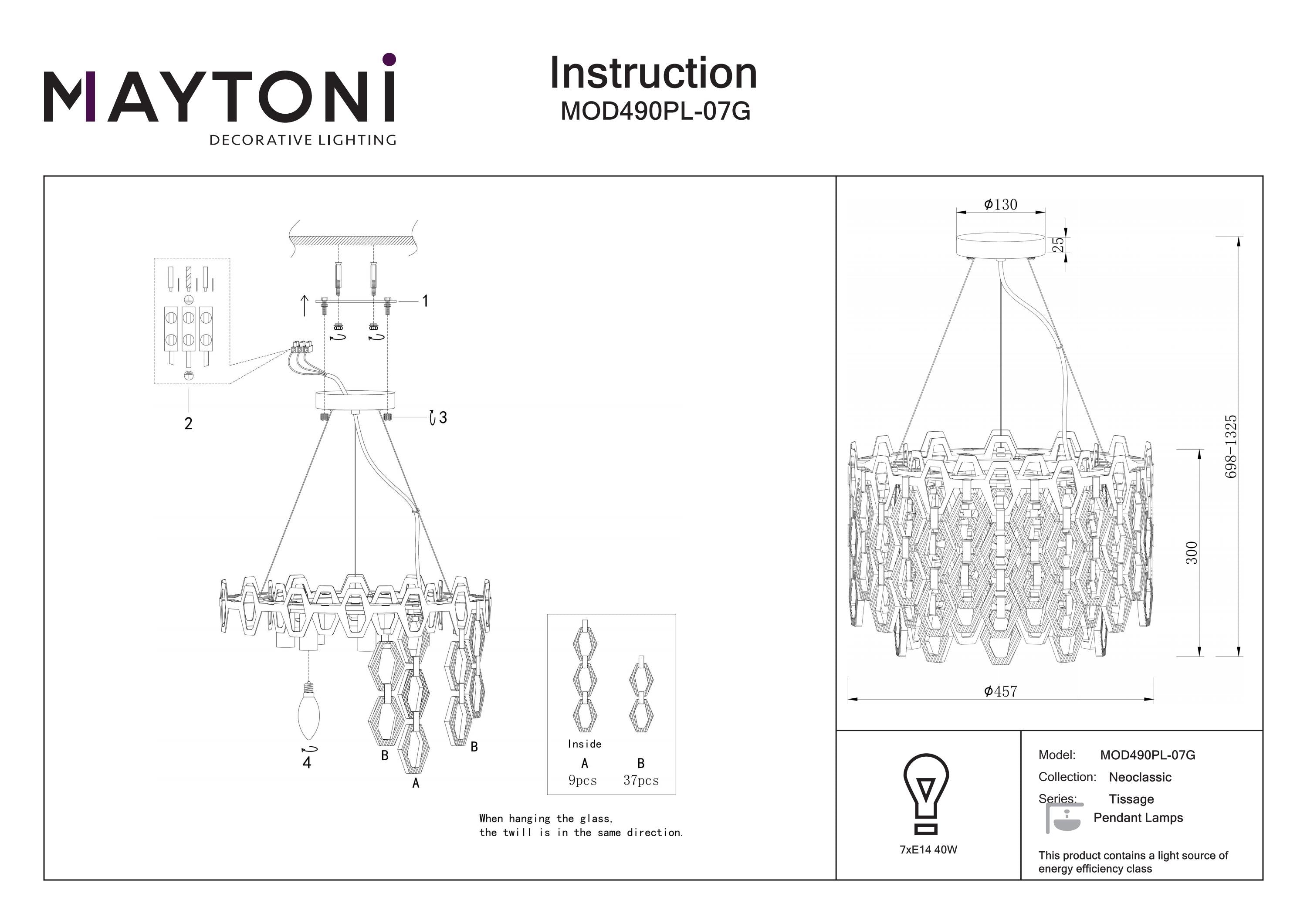 MAYTONI
DECORATIVE LIGHTING

Instruction
MOD490PL-07G

1
2
3
4
B
A
B

Inside
A
9pcs
B
37pcs

When hanging the glass,
the twill is in the same direction.

$\phi$130
25
698-1325
300
$\phi$457

7xE14 40W

Model: MOD490PL-07G
Collection: Neoclassic
Series: Tissage
Pendant Lamps

This product contains a light source of energy efficiency class