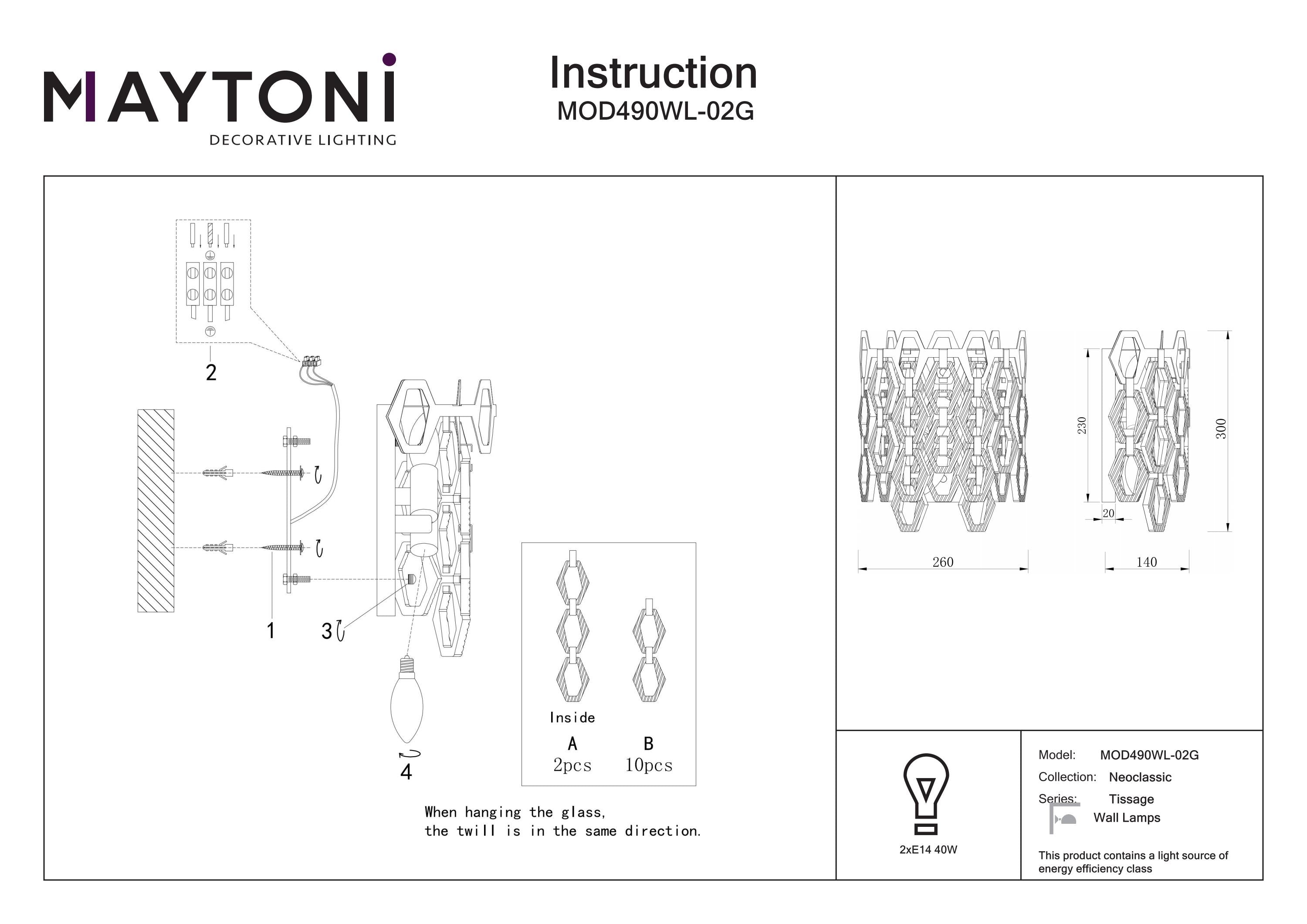 MAYTONI
DECORATIVE LIGHTING

Instruction
MOD490WL-02G

2

1

3

4

Inside

A
2pcs

B
10pcs

When hanging the glass,
the twill is in the same direction.

230

300

20

260

140

2xE14 40W

Model: MOD490WL-02G
Collection: Neoclassic
Series: Tissage
Wall Lamps

This product contains a light source of energy efficiency class