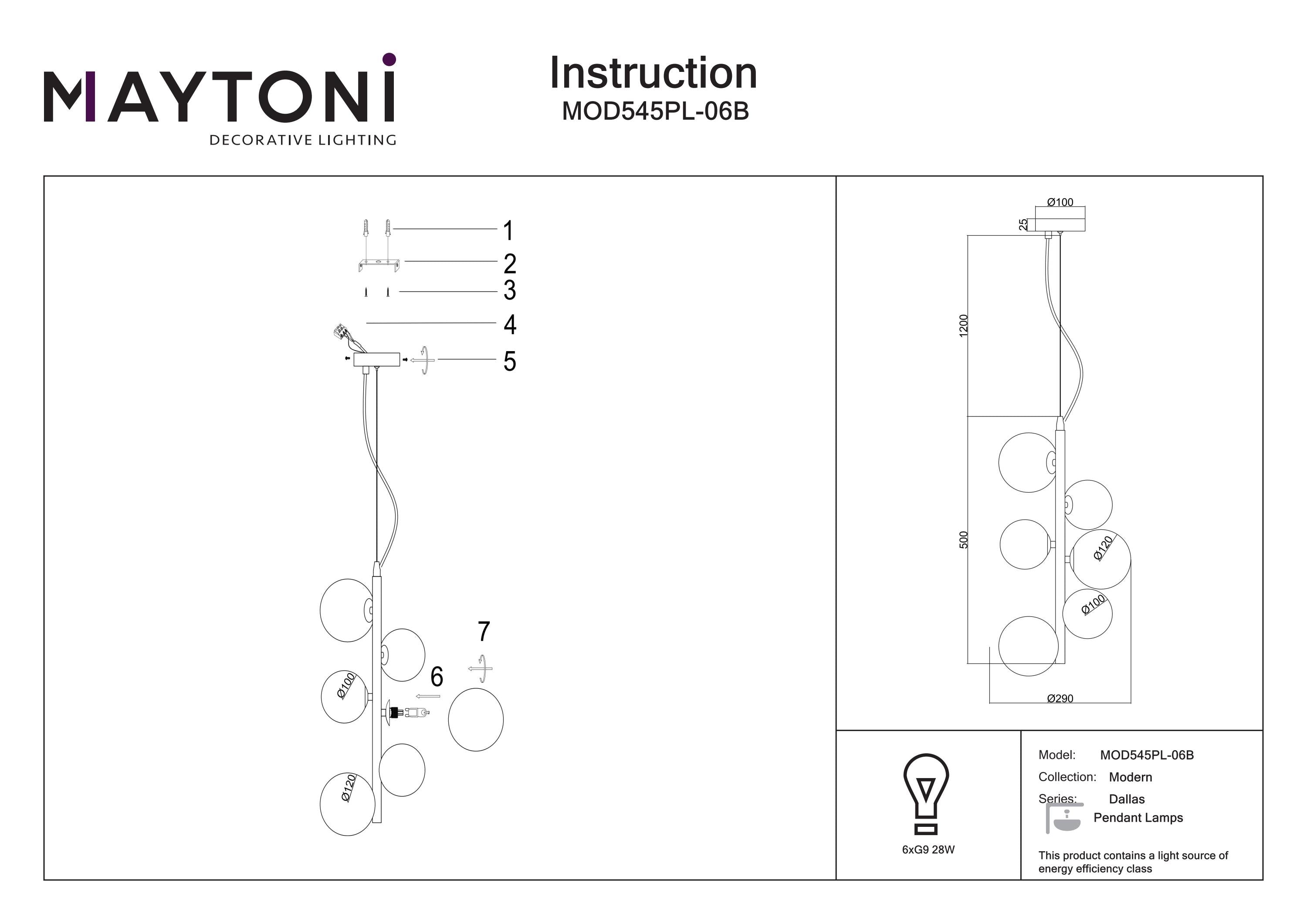 MAYTONI
DECORATIVE LIGHTING

Instruction
MOD545PL-06B

1
2
3
4
5
7
6
Ø100
Ø120

Ø100
25
1200
500
Ø120
Ø100
Ø290

6xG9 28W

Model: MOD545PL-06B
Collection: Modern
Series: Dallas
Pendant Lamps

This product contains a light source of energy efficiency class