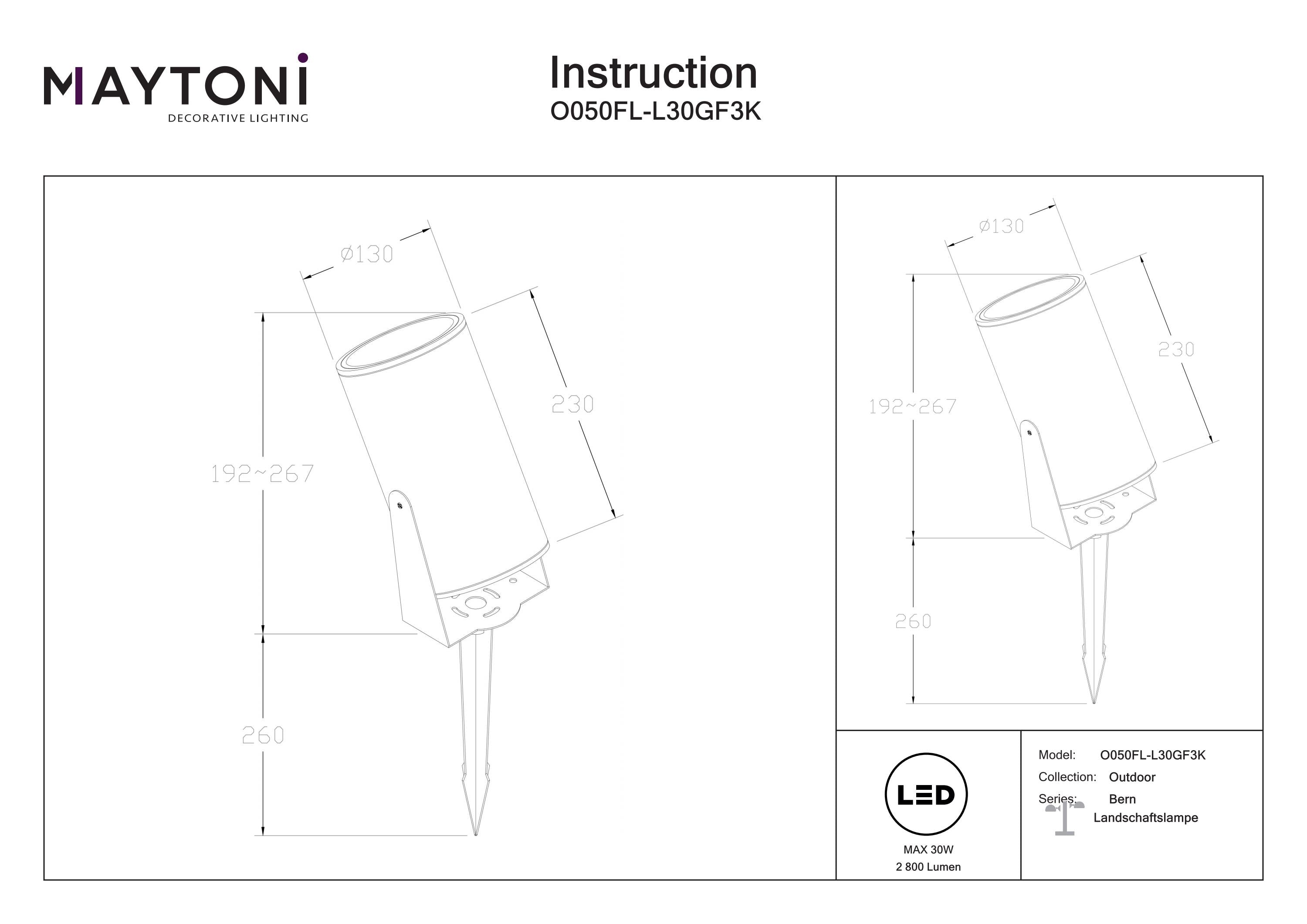 MAYTONI
DECORATIVE LIGHTING

Instruction
O050FL-L30GF3K

Ø130
230
192~267
260

Ø130
230
192~267
260

LED
MAX 30W
2 800 Lumen

Model: O050FL-L30GF3K
Collection: Outdoor
Series: Bern
Landschaftslampe