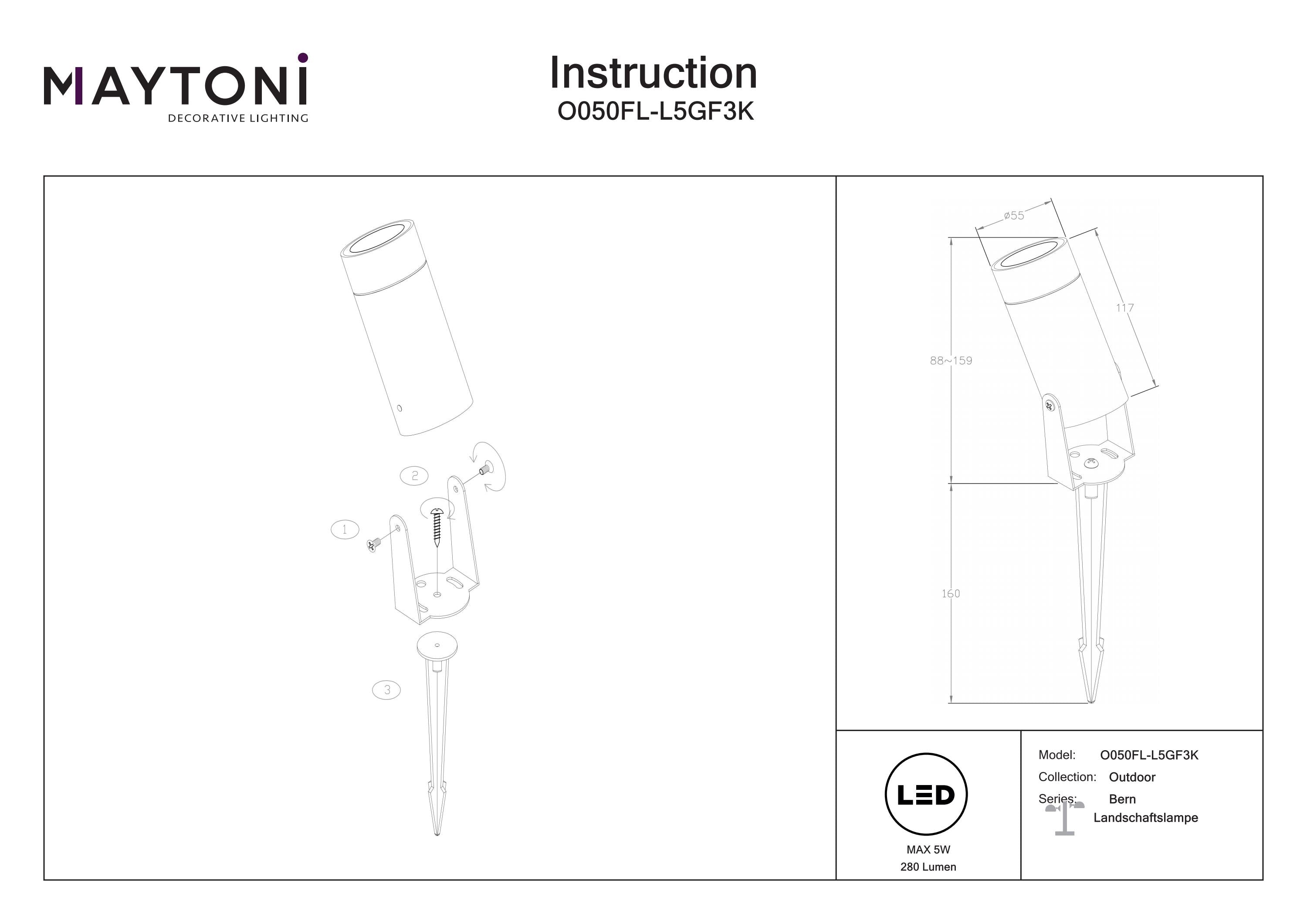 MAYTONI
DECORATIVE LIGHTING

Instruction
O050FL-L5GF3K

2

1

3

ø55

117

88~159

160

LED

MAX 5W
280 Lumen

Model: O050FL-L5GF3K
Collection: Outdoor
Series: Bern
Landschaftslampe