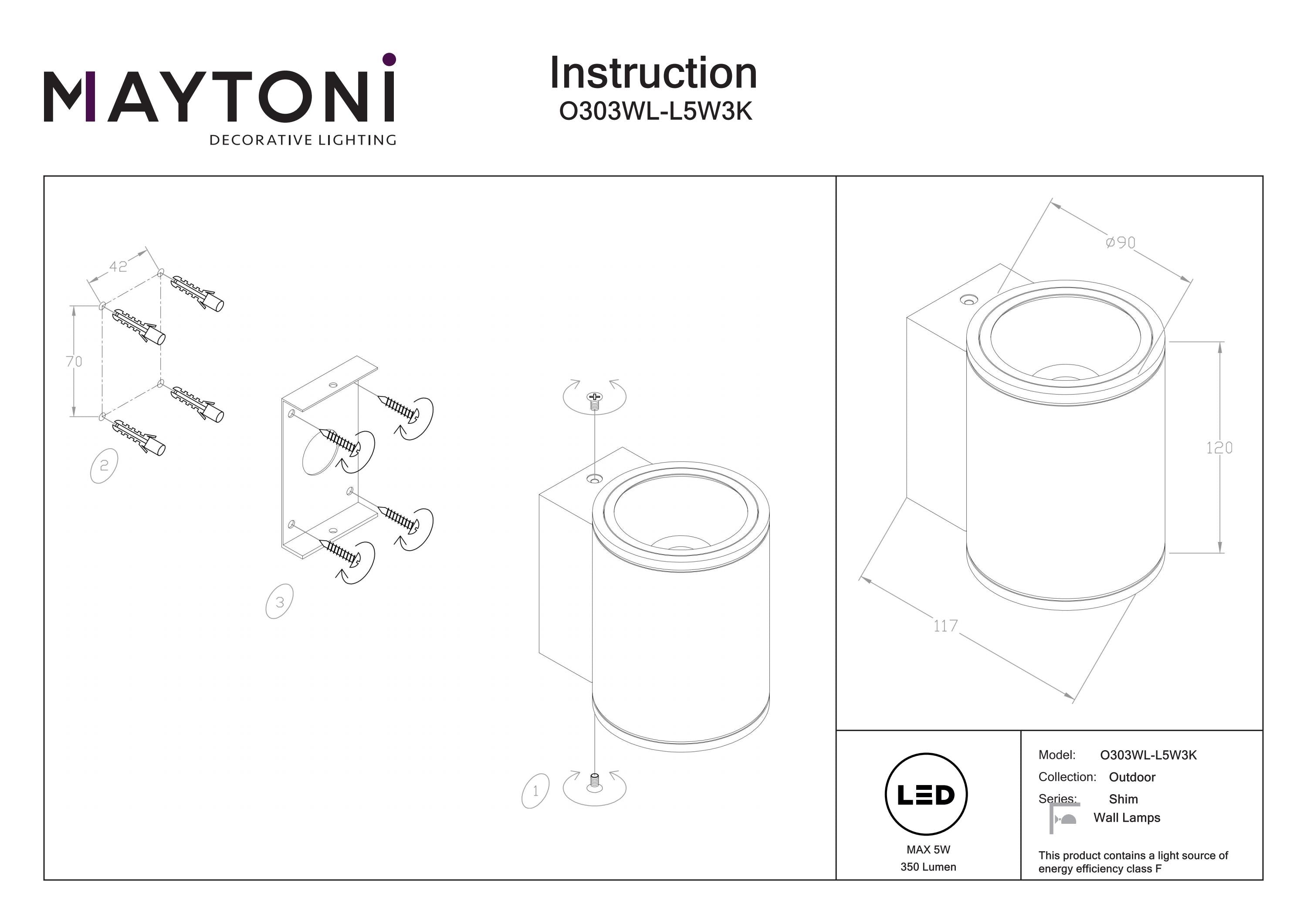 MAYTONI
DECORATIVE LIGHTING

Instruction
O303WL-L5W3K

42
70
2
3
1

ø90
120
117

LED
MAX 5W
350 Lumen

Model: O303WL-L5W3K
Collection: Outdoor
Series: Shim
Wall Lamps

This product contains a light source of energy efficiency class F