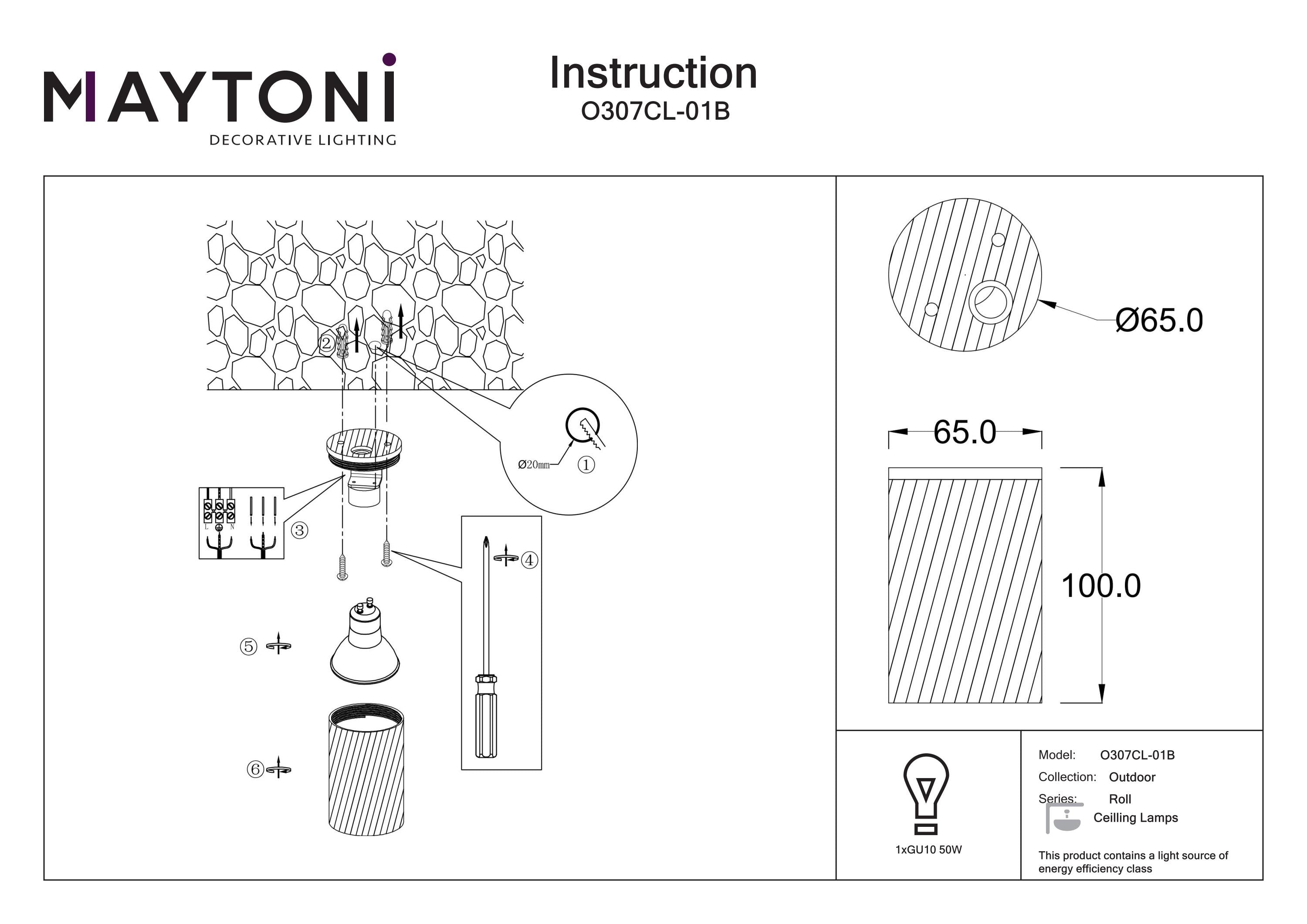 MAYTONI
DECORATIVE LIGHTING

Instruction
O307CL-01B

②

Ø20mm ①

L N

③

④

⑤

⑥

Ø65.0

65.0

100.0

1xGU10 50W

Model: O307CL-01B
Collection: Outdoor
Series: Roll
Ceilling Lamps

This product contains a light source of energy efficiency class