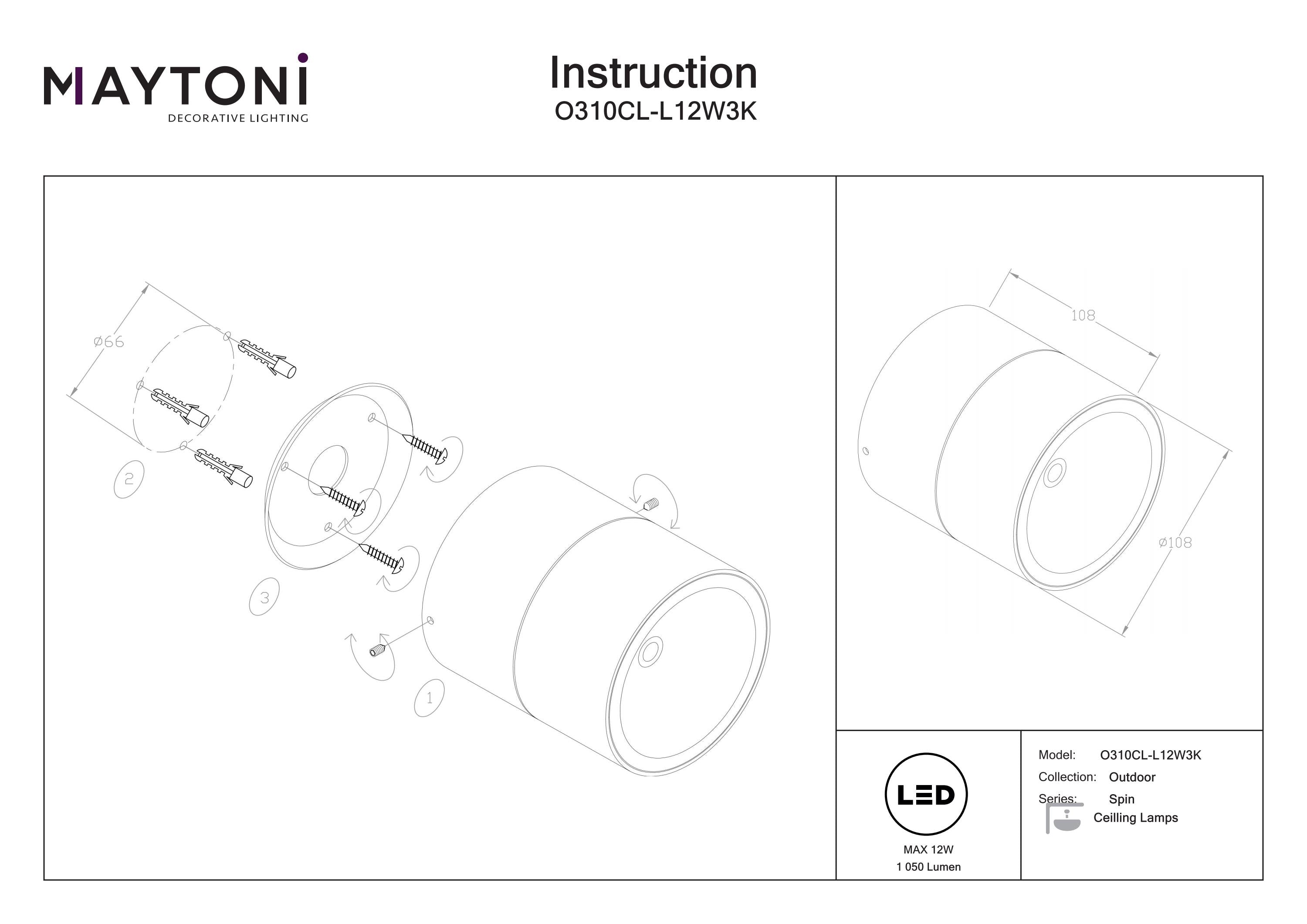 MAYTONI
DECORATIVE LIGHTING

Instruction
O310CL-L12W3K

Ø66

2

3

1

108

Ø108

LED

MAX 12W
1 050 Lumen

Model: O310CL-L12W3K
Collection: Outdoor
Series: Spin
Ceilling Lamps