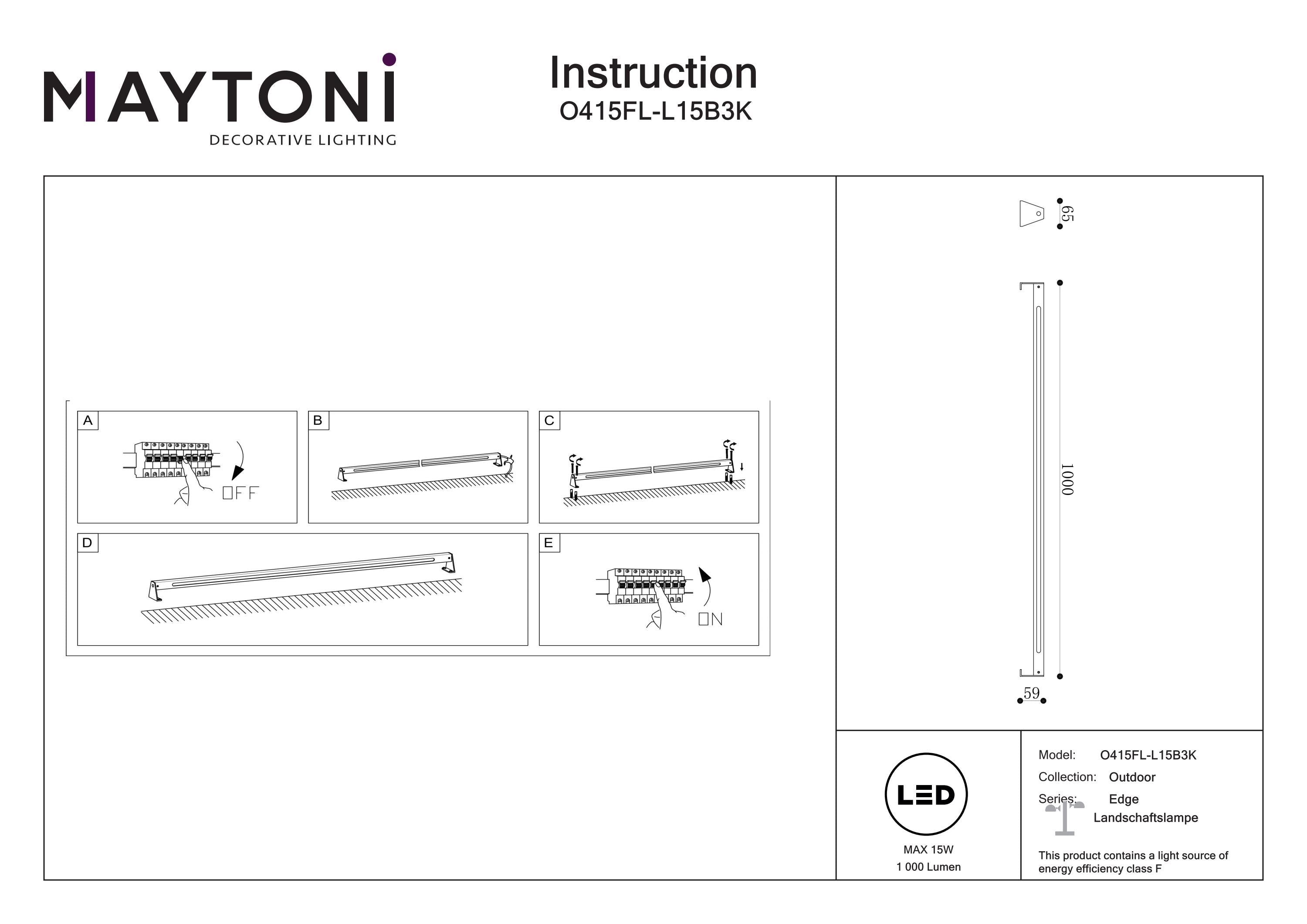 MAYTONI
DECORATIVE LIGHTING

Instruction
O415FL-L15B3K

A
OFF

B

C

D

E
ON

65

1000

59

LED
MAX 15W
1 000 Lumen

Model: O415FL-L15B3K
Collection: Outdoor
Series: Edge
Landschaftslampe

This product contains a light source of energy efficiency class F