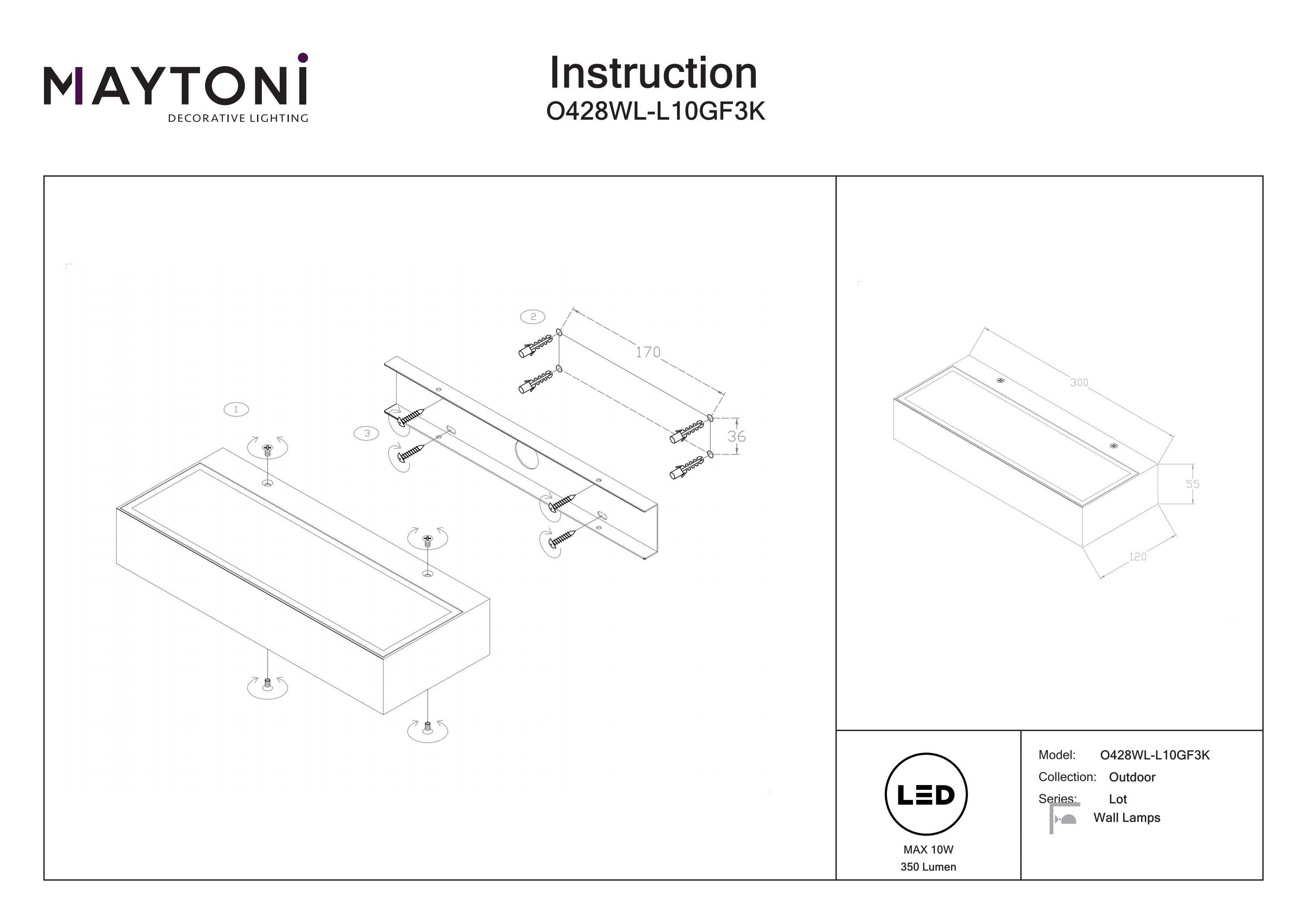 MAYTONI
DECORATIVE LIGHTING

Instruction
O428WL-L10GF3K

2
170
1
3
36

300
55
120

LED
MAX 10W
350 Lumen

Model: O428WL-L10GF3K
Collection: Outdoor
Series: Lot
Wall Lamps