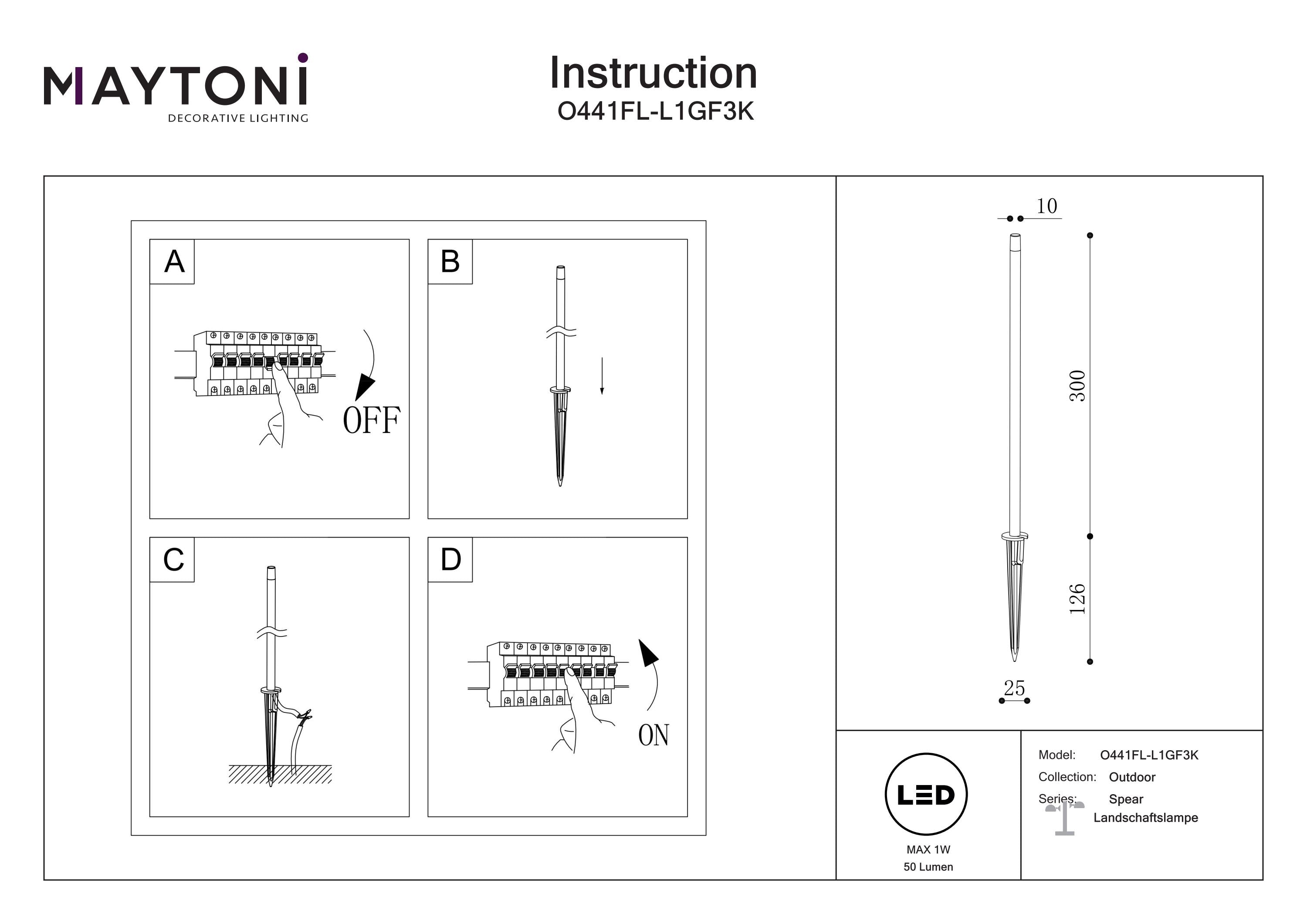 MAYTONI
DECORATIVE LIGHTING

Instruction
O441FL-L1GF3K

A

OFF

B

C

D

ON

10

300

126

25

LED
MAX 1W
50 Lumen

Model: O441FL-L1GF3K
Collection: Outdoor
Series: Spear
Landschaftslampe