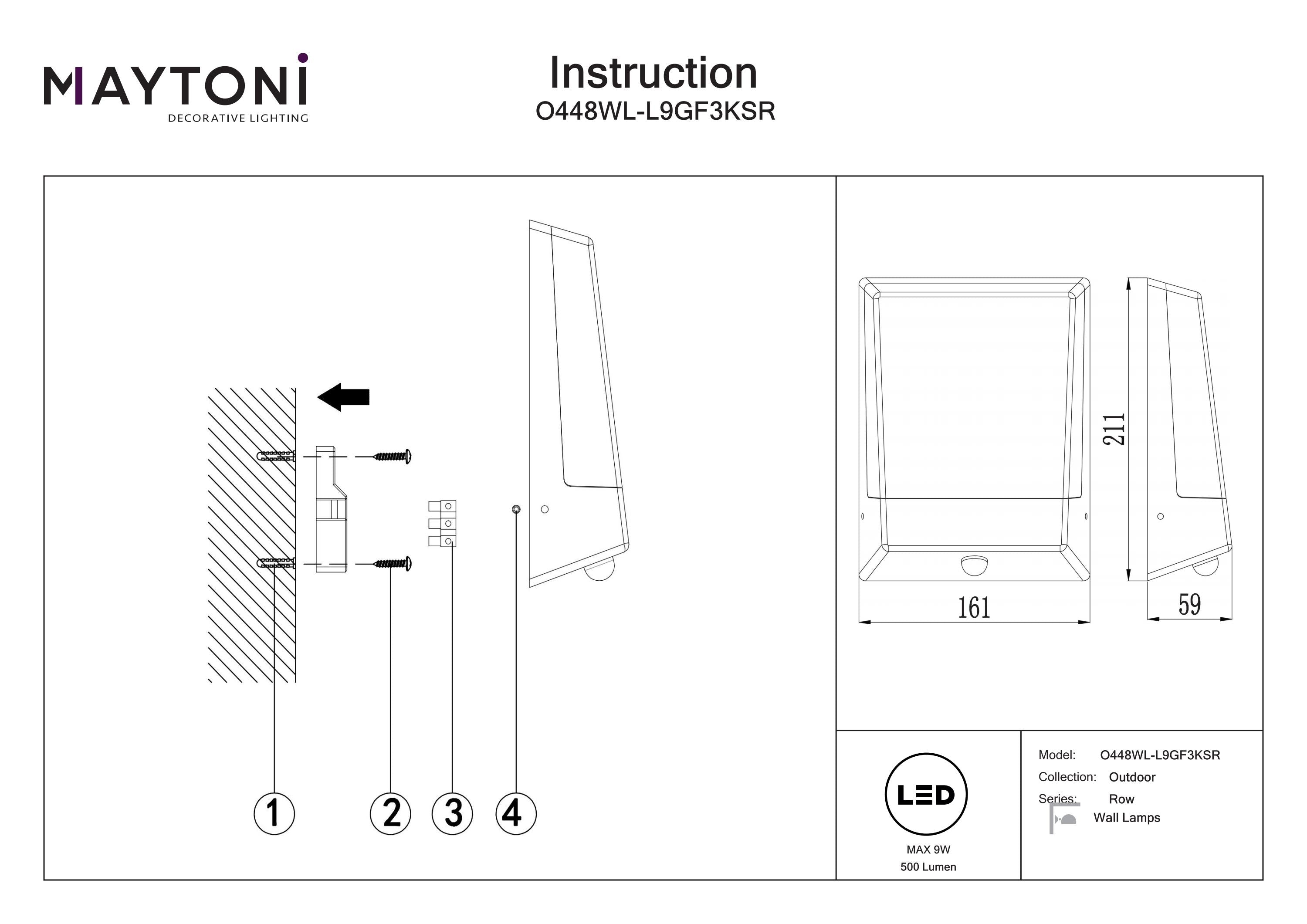 MAYTONI
DECORATIVE LIGHTING

Instruction
O448WL-L9GF3KSR

1
2
3
4

211
161
59

LED
MAX 9W
500 Lumen

Model: O448WL-L9GF3KSR
Collection: Outdoor
Series: Row
Wall Lamps