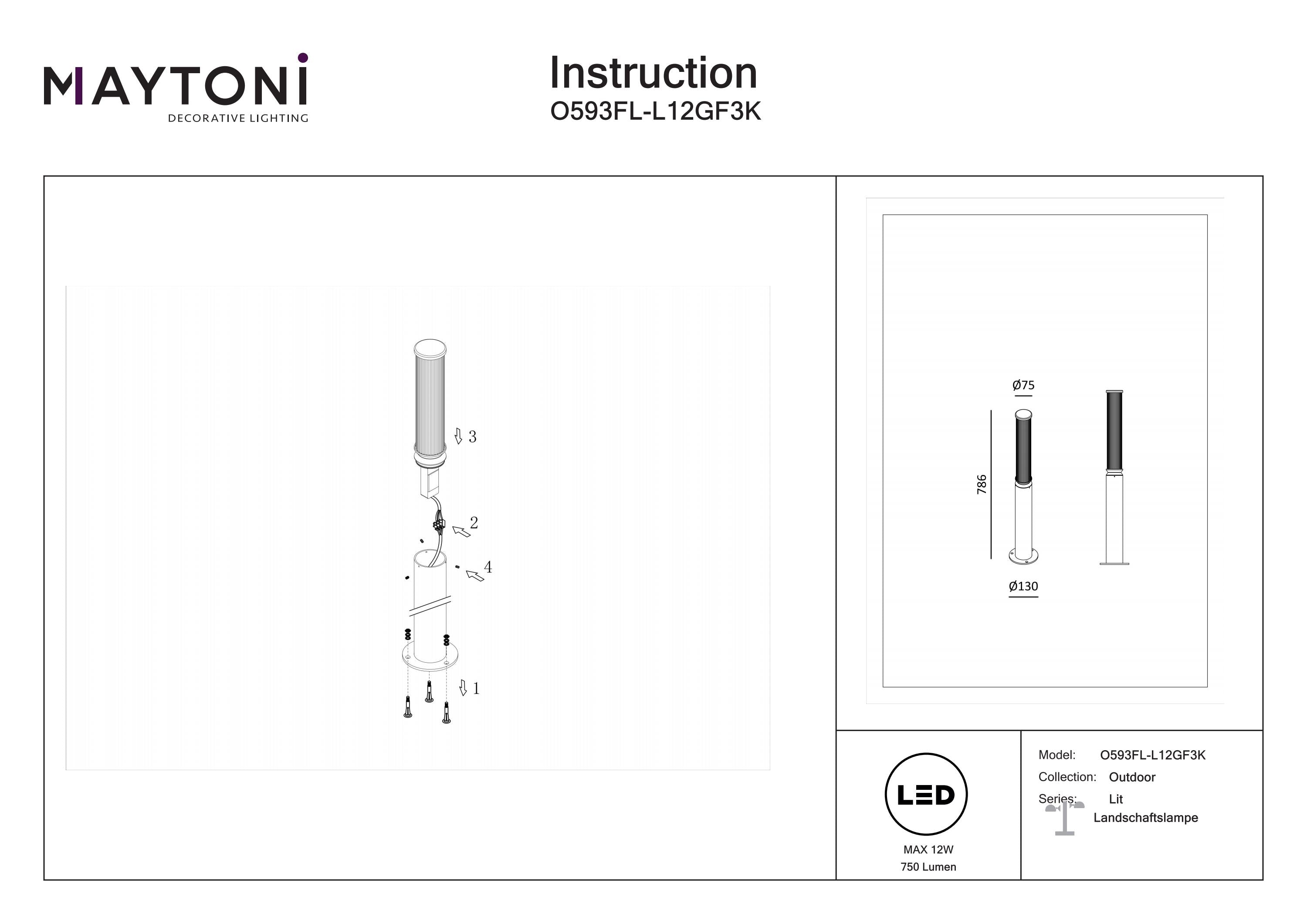 MAYTONI
DECORATIVE LIGHTING

Instruction
O593FL-L12GF3K

3

2

4

1

Ø75

786

Ø130

LED

MAX 12W
750 Lumen

Model: O593FL-L12GF3K
Collection: Outdoor
Series: Lit
Landschaftslampe