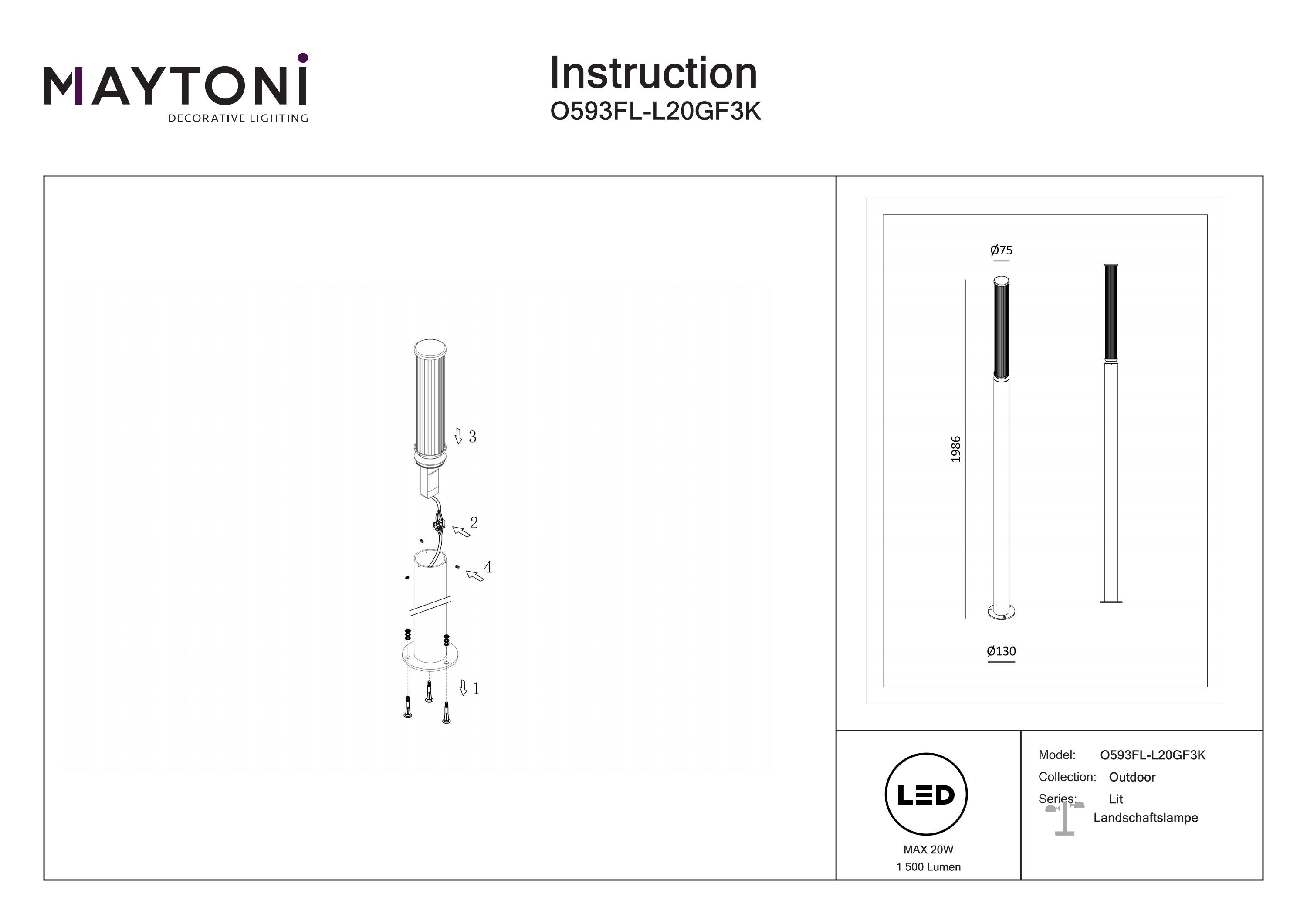 MAYTONI
DECORATIVE LIGHTING

Instruction
O593FL-L20GF3K

3
2
4
1

Ø75
1986
Ø130

LED
MAX 20W
1 500 Lumen

Model: O593FL-L20GF3K
Collection: Outdoor
Series: Lit
Landschaftslampe