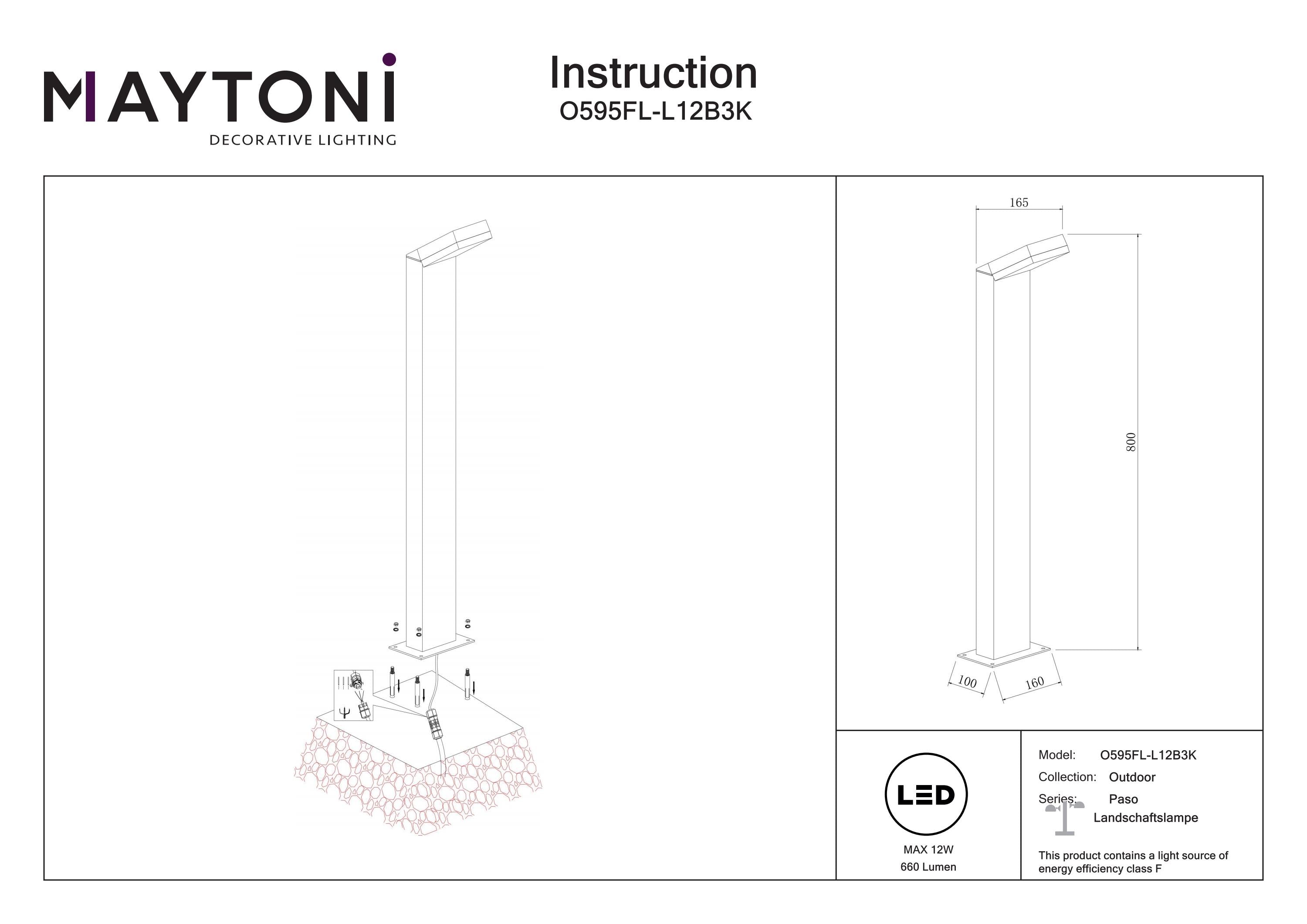 MAYTONI
DECORATIVE LIGHTING

Instruction
O595FL-L12B3K

165

800

100

160

LED

MAX 12W
660 Lumen

Model: O595FL-L12B3K
Collection: Outdoor
Series: Paso
Landschaftslampe

This product contains a light source of energy efficiency class F