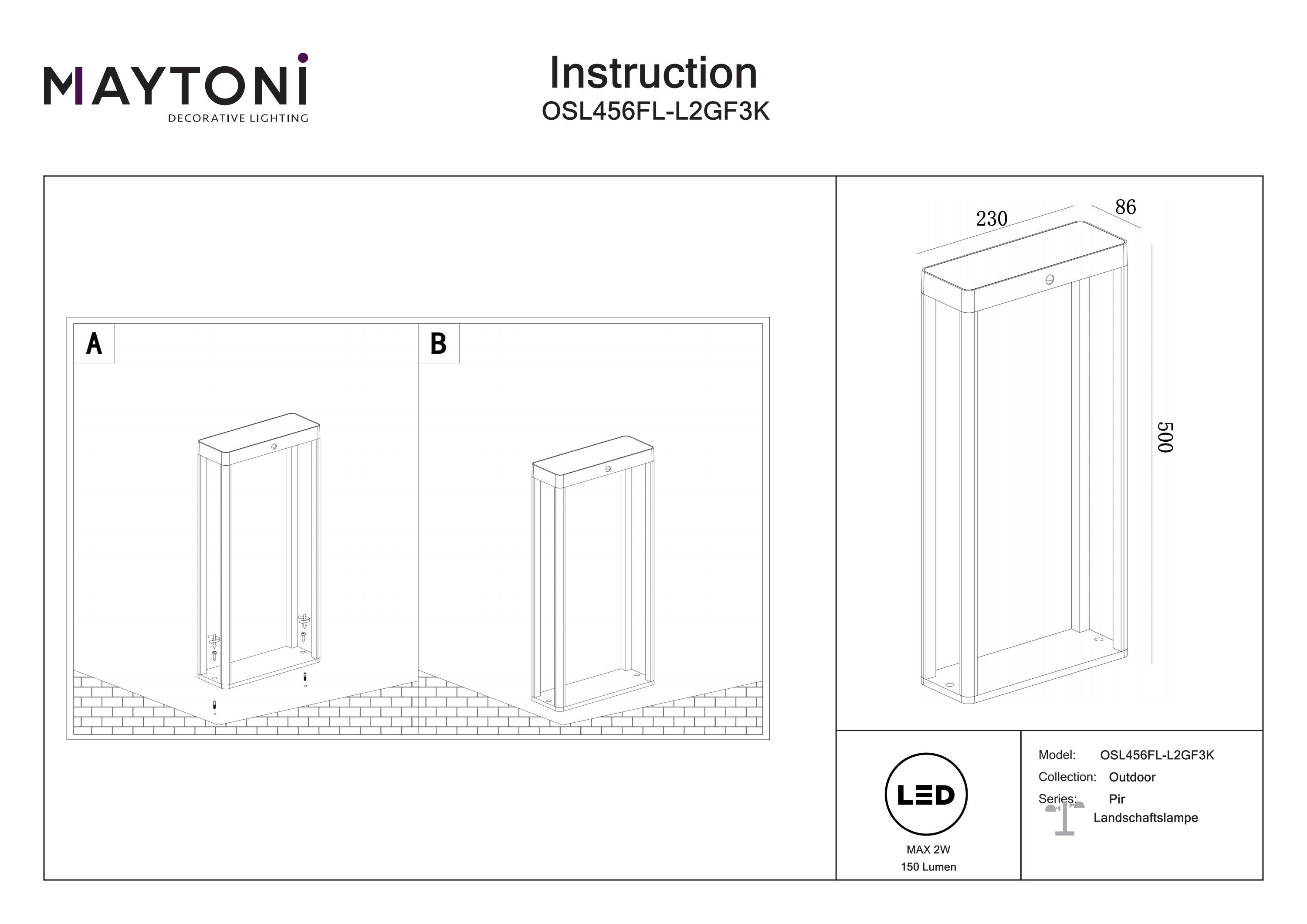 MAYTONI
DECORATIVE LIGHTING

Instruction
OSL456FL-L2GF3K

A

B

230

86

500

LED

MAX 2W
150 Lumen

Model: OSL456FL-L2GF3K
Collection: Outdoor
Series: Pir
Landschaftslampe